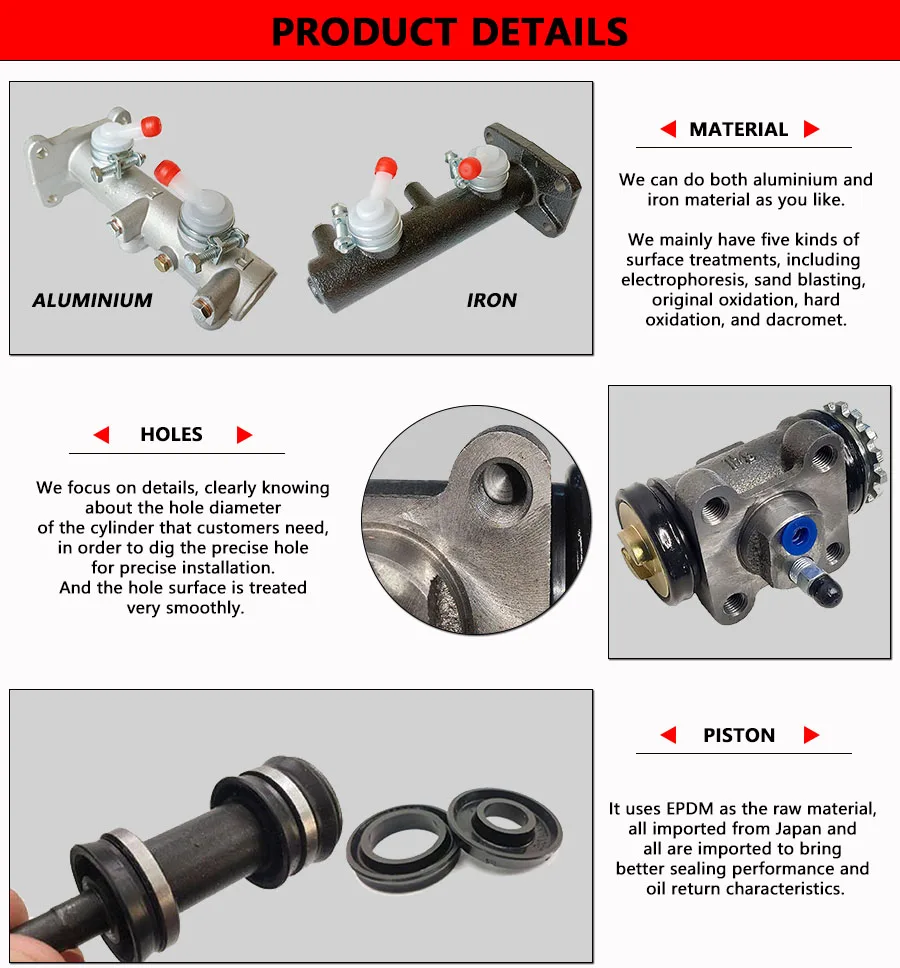 PRODUCT DETAILS

ALUMINIUM

IRON

MATERIAL

We can do both aluminium and iron material as you like.

We mainly have five kinds of surface treatments, including electrophoresis, sand blasting, original oxidation, hard oxidation, and dacromet.

HOLES

We focus on details, clearly knowing about the hole diameter of the cylinder that customers need, in order to dig the precise hole for precise installation. And the hole surface is treated very smoothly.

PISTON

It uses EPDM as the raw material, all imported from Japan and all are imported to bring better sealing performance and oil return characteristics.