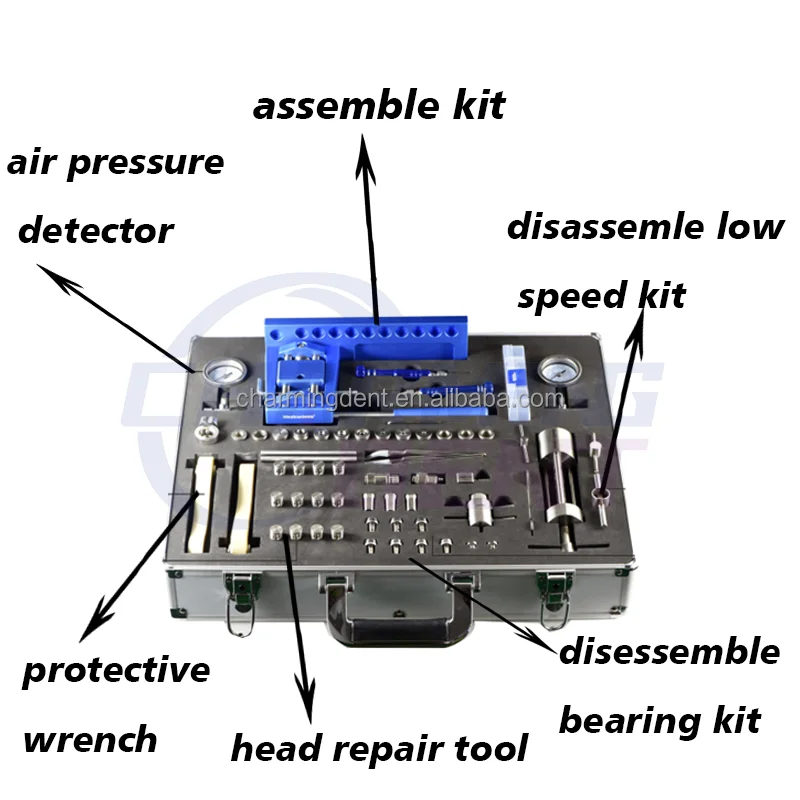 assemble kit

air pressure detector

disassemle low speed kit

charmingdent.en.alibaba.com

protective wrench

head repair tool

disessemble bearing kit