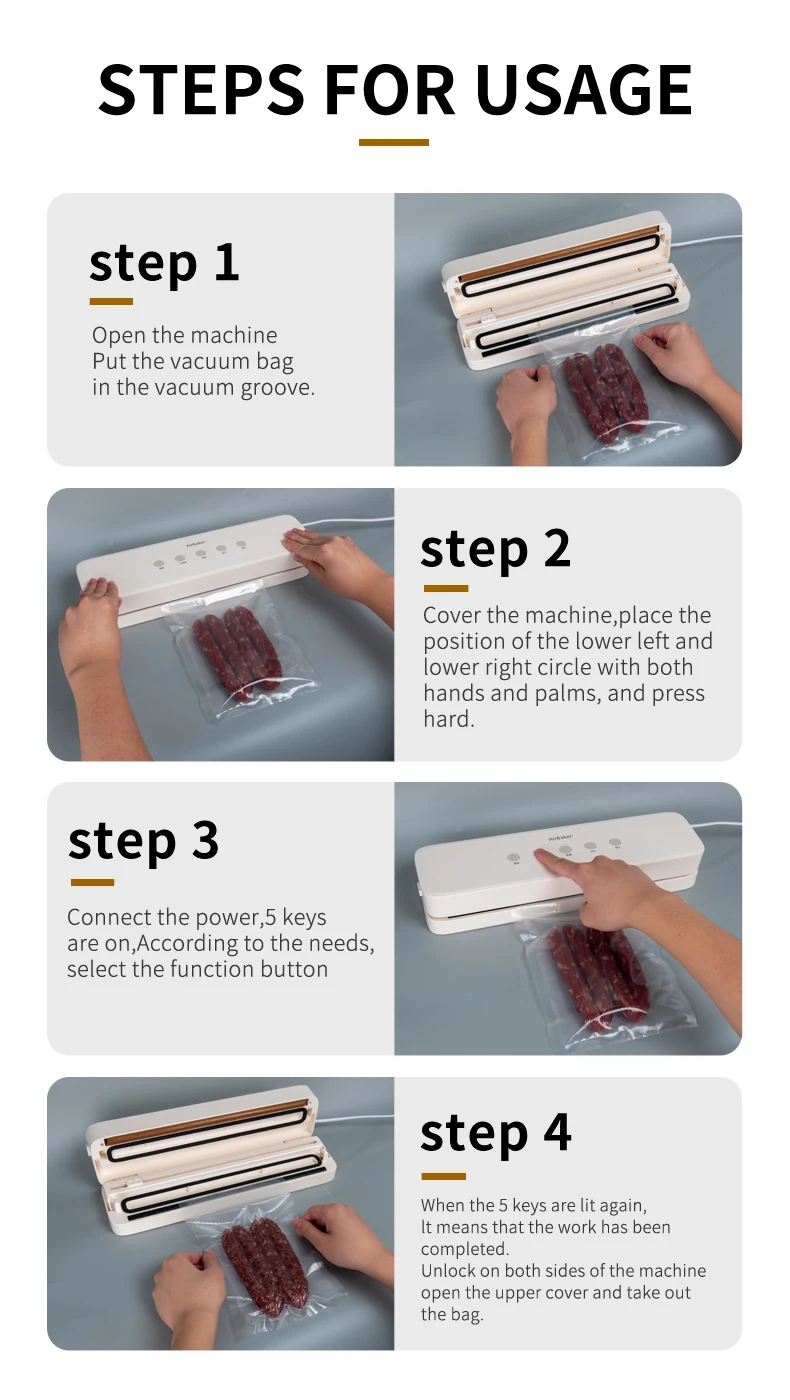 STEPS FOR USAGE

step 1

Open the machine
Put the vacuum bag in the vacuum groove.

step 2

Cover the machine,place the position of the lower left and lower right circle with both hands and palms, and press hard.

step 3

Connect the power,5 keys are on,According to the needs, select the function button

step 4

When the 5 keys are lit again,
It means that the work has been completed.
Unlock on both sides of the machine open the upper cover and take out the bag.