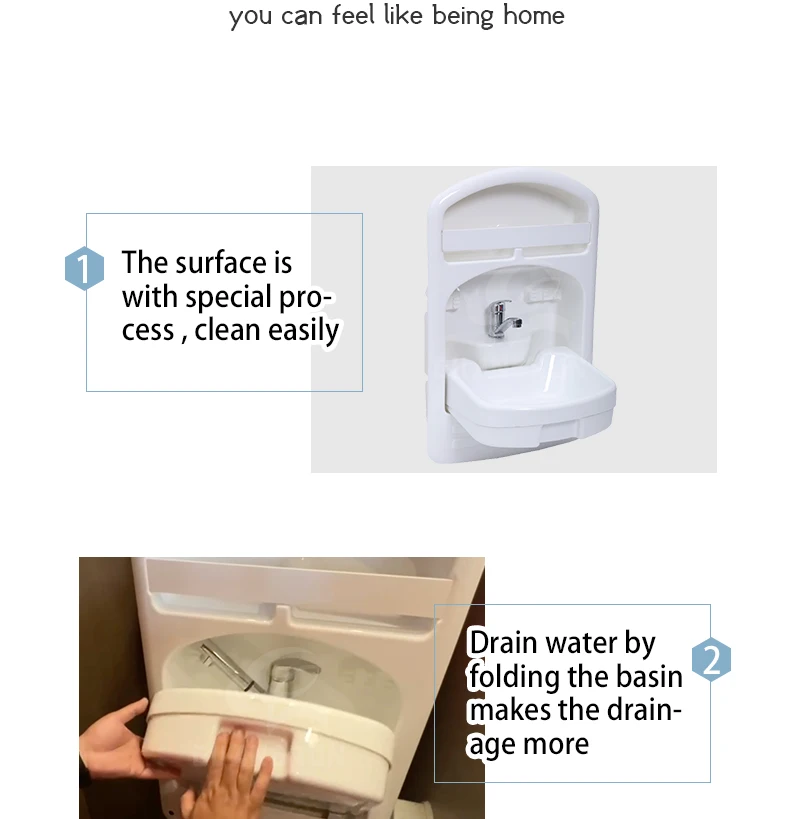 you can feel like being home

1 The surface is with special process , clean easily

Drain water by folding the basin makes the drainage more 2