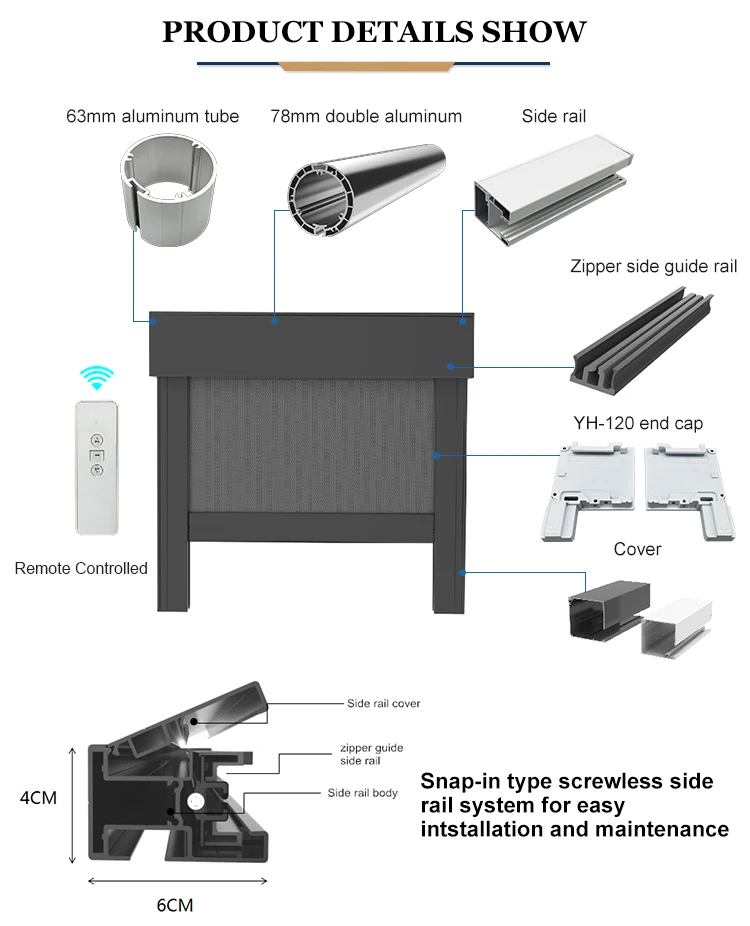 PRODUCT DETAILS SHOW

63mm aluminum tube

78mm double aluminum

Side rail

Zipper side guide rail

YH-120 end cap

Cover

Remote Controlled

Side rail cover

zipper guide side rail

Side rail body

4CM

6CM

Snap-in type screwless side rail system for easy intstallation and maintenance