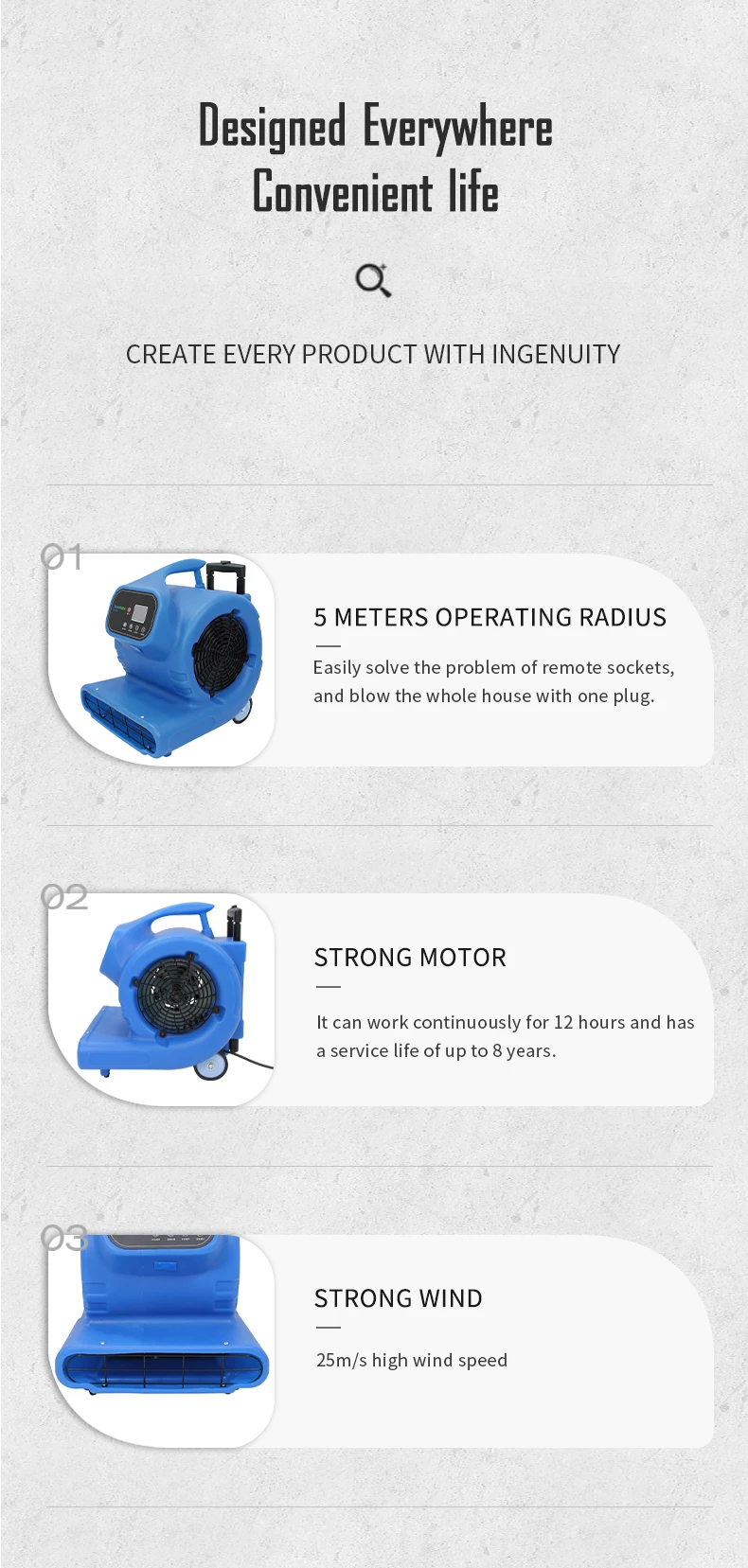 Designed Everywhere
Convenient life

CREATE EVERY PRODUCT WITH INGENUITY

01

5 METERS OPERATING RADIUS

Easily solve the problem of remote sockets, and blow the whole house with one plug.

02

STRONG MOTOR

It can work continuously for 12 hours and has a service life of up to 8 years.

03

STRONG WIND

25m/s high wind speed