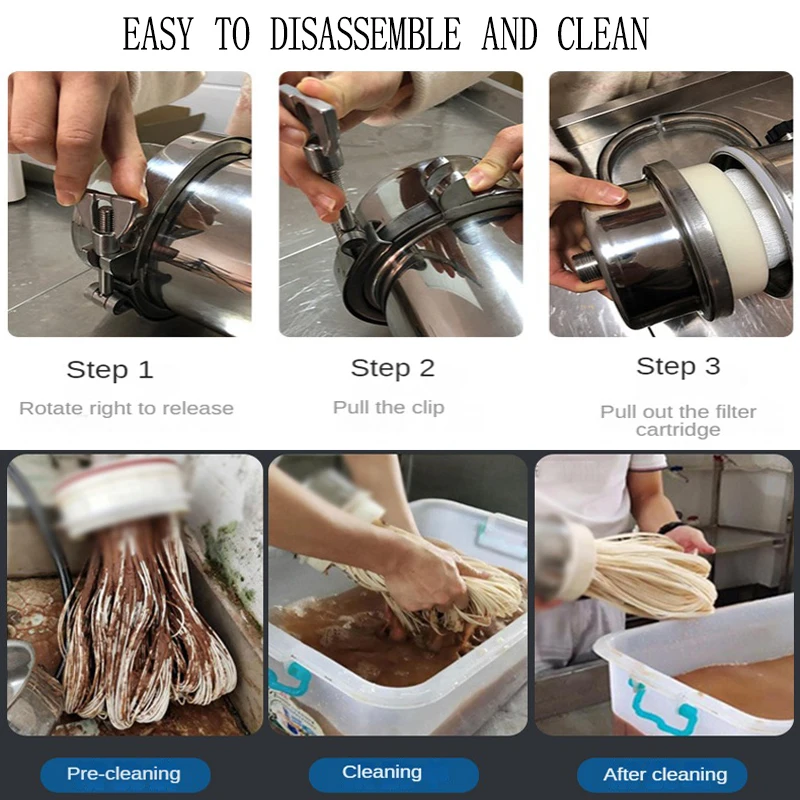 EASY TO DISASSEMBLE AND CLEAN

Step 1

Rotate right to release

Step 2

Pull the clip

Step 3

Pull out the filter cartridge

Pre-cleaning

Cleaning

After cleaning