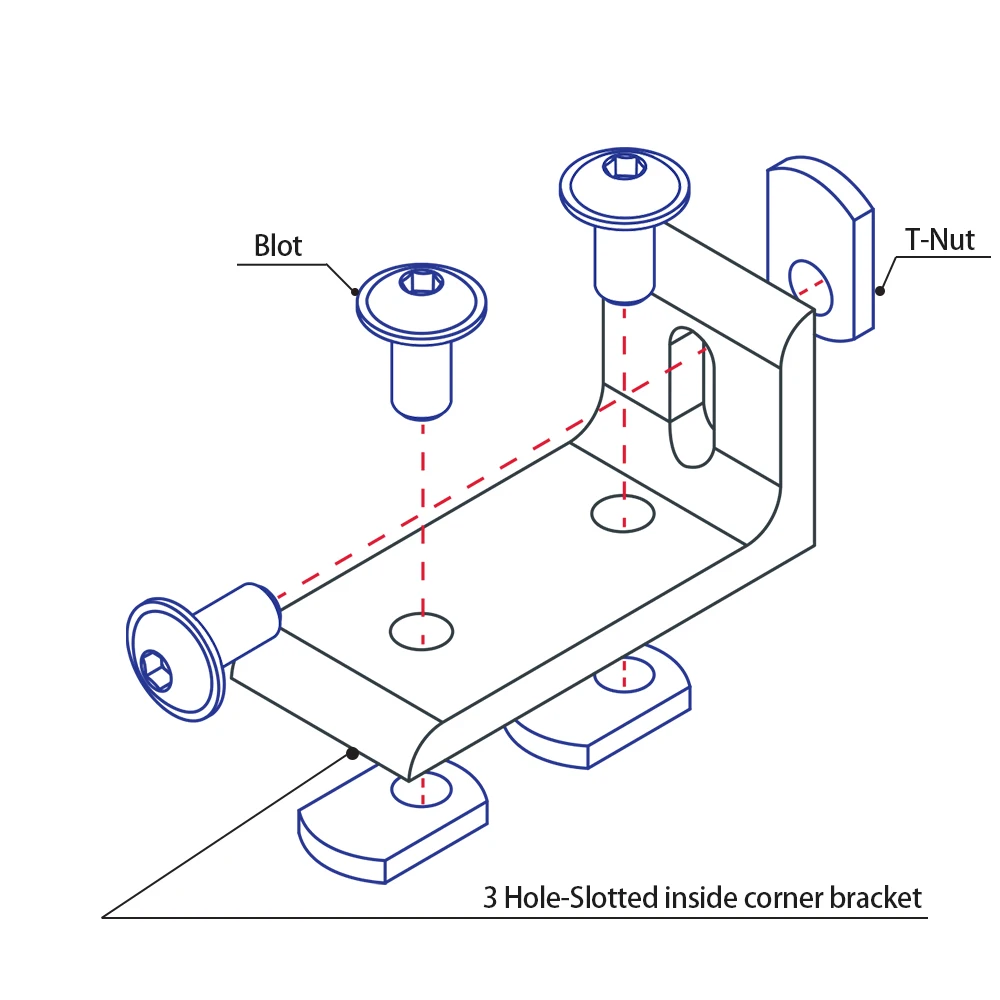 Blot

T-Nut

3 Hole-Slotted inside corner bracket