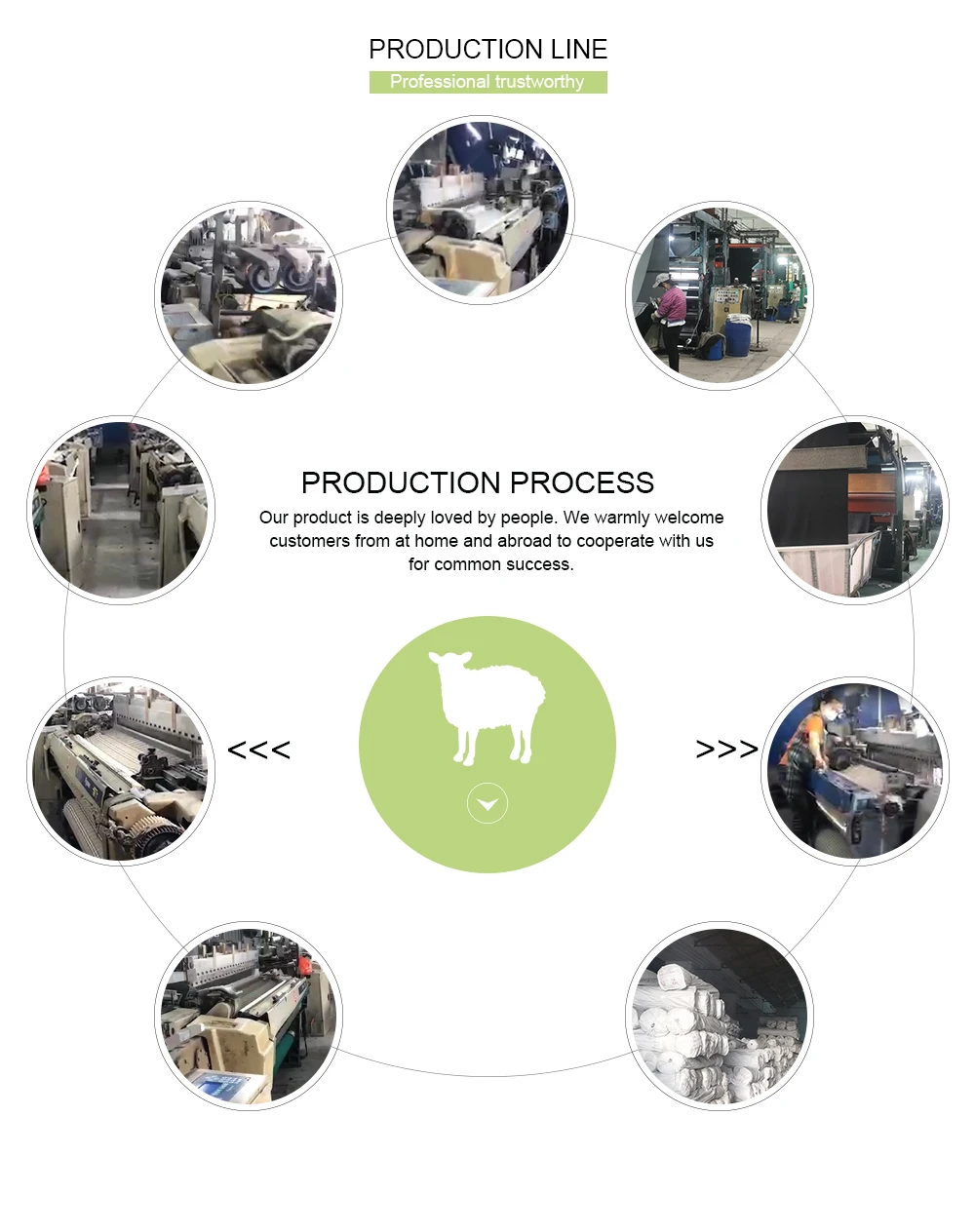 PRODUCTION LINE
Professional trustworthy

PRODUCTION PROCESS
Our product is deeply loved by people. We warmly welcome customers from at home and abroad to cooperate with us for common success.

<<<

>>>