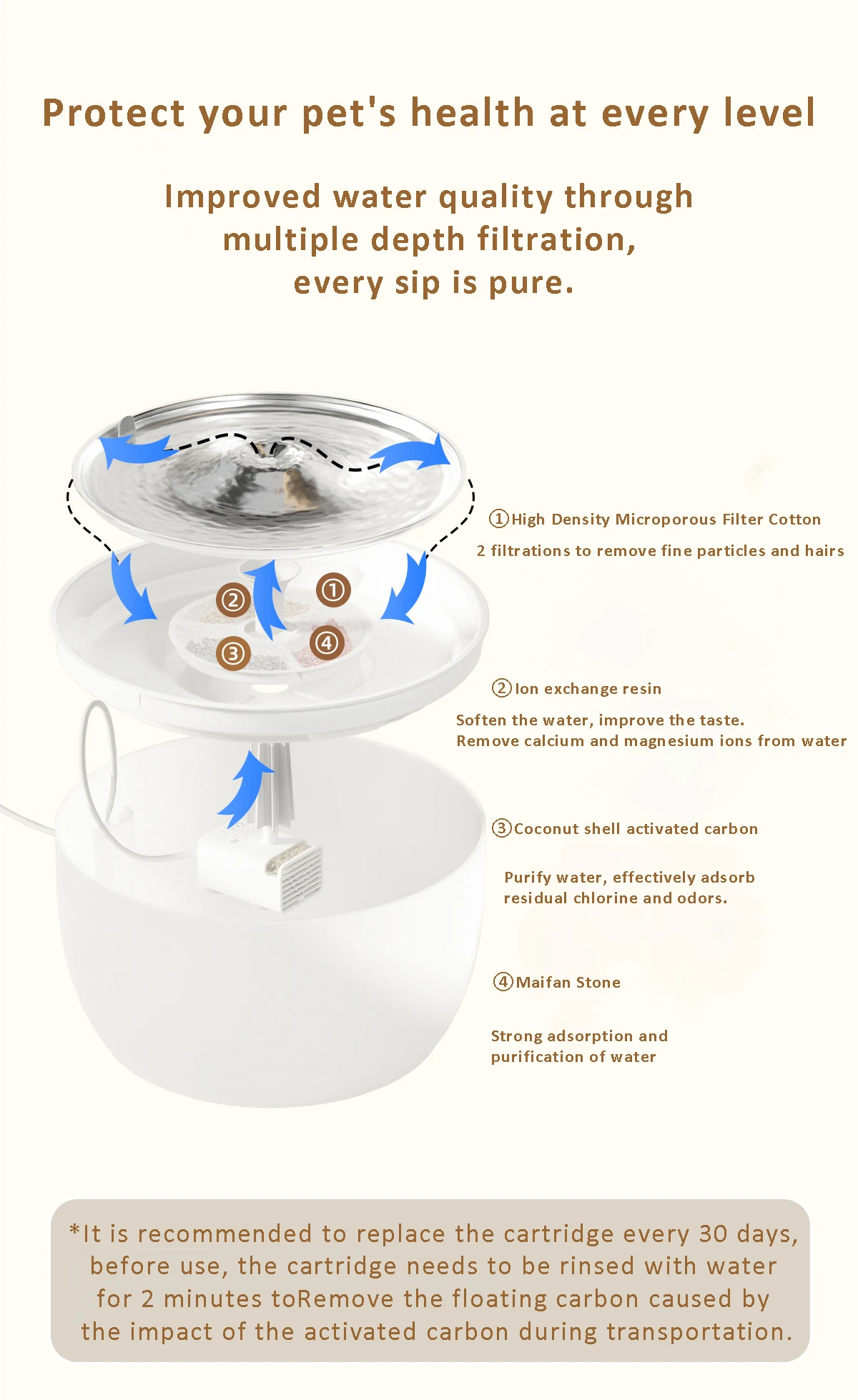 Protect your pet's health at every level

Improved water quality through multiple depth filtration, every sip is pure.

②
①
③
④

①High Density Microporous Filter Cotton

2 filtrations to remove fine particles and hairs

②Ion exchange resin

Soften the water, improve the taste.
Remove calcium and magnesium ions from water

③Coconut shell activated carbon

Purify water, effectively adsorb residual chlorine and odors.

④Maifan Stone

Strong adsorption and purification of water

*It is recommended to replace the cartridge every 30 days, before use, the cartridge needs to be rinsed with water for 2 minutes toRemove the floating carbon caused by the impact of the activated carbon during transportation.