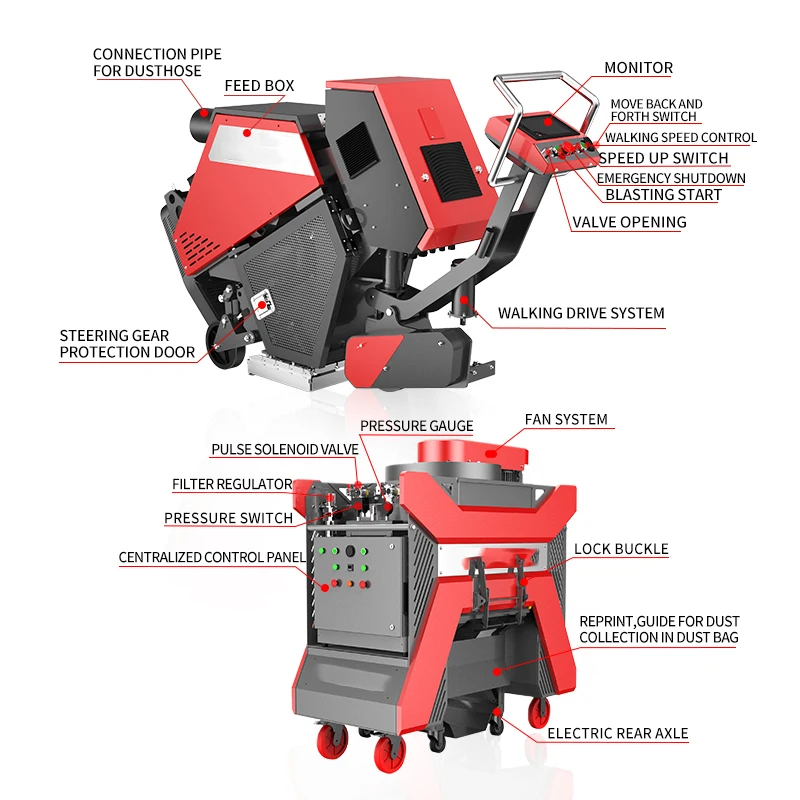 CONNECTION PIPE FOR DUSTHOSE

FEED BOX

MONITOR

MOVE BACK AND FORTH SWITCH

WALKING SPEED CONTROL

SPEED UP SWITCH

EMERGENCY SHUTDOWN

BLASTING START

VALVE OPENING

WALKING DRIVE SYSTEM

STEERING GEAR PROTECTION DOOR

PRESSURE GAUGE

FAN SYSTEM

PULSE SOLENOID VALVE

FILTER REGULATOR

PRESSURE SWITCH

CENTRALIZED CONTROL PANEL

LOCK BUCKLE

REPRINT,GUIDE FOR DUST COLLECTION IN DUST BAG

ELECTRIC REAR AXLE