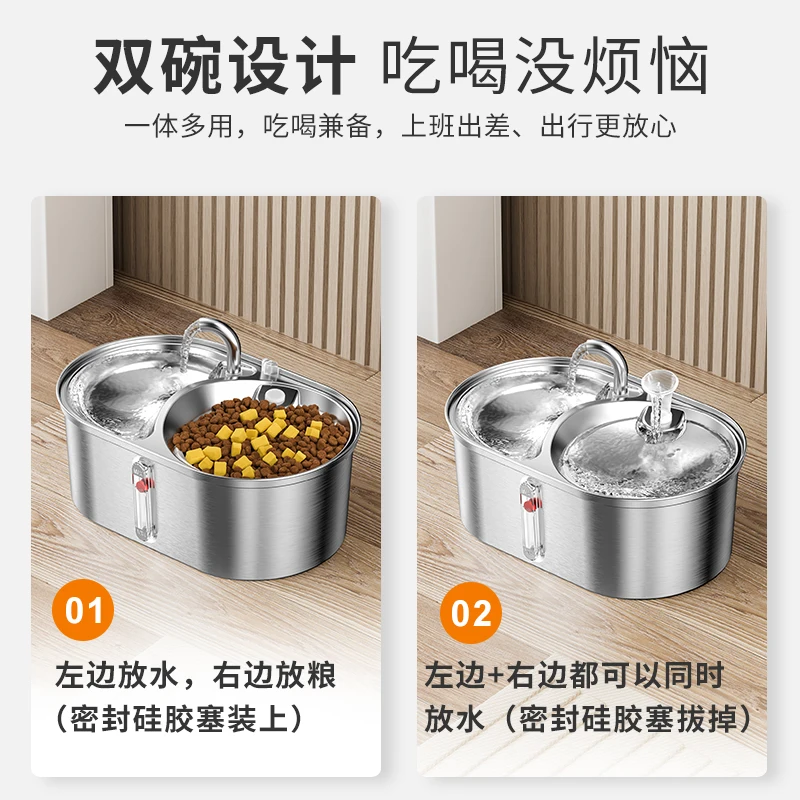 双碗设计 吃喝没烦恼

一体多用，吃喝兼备，上班出差、出行更放心

01

左边放水，右边放粮（密封硅胶塞装上）

02

左边+右边都可以同时放水（密封硅胶塞拔掉）