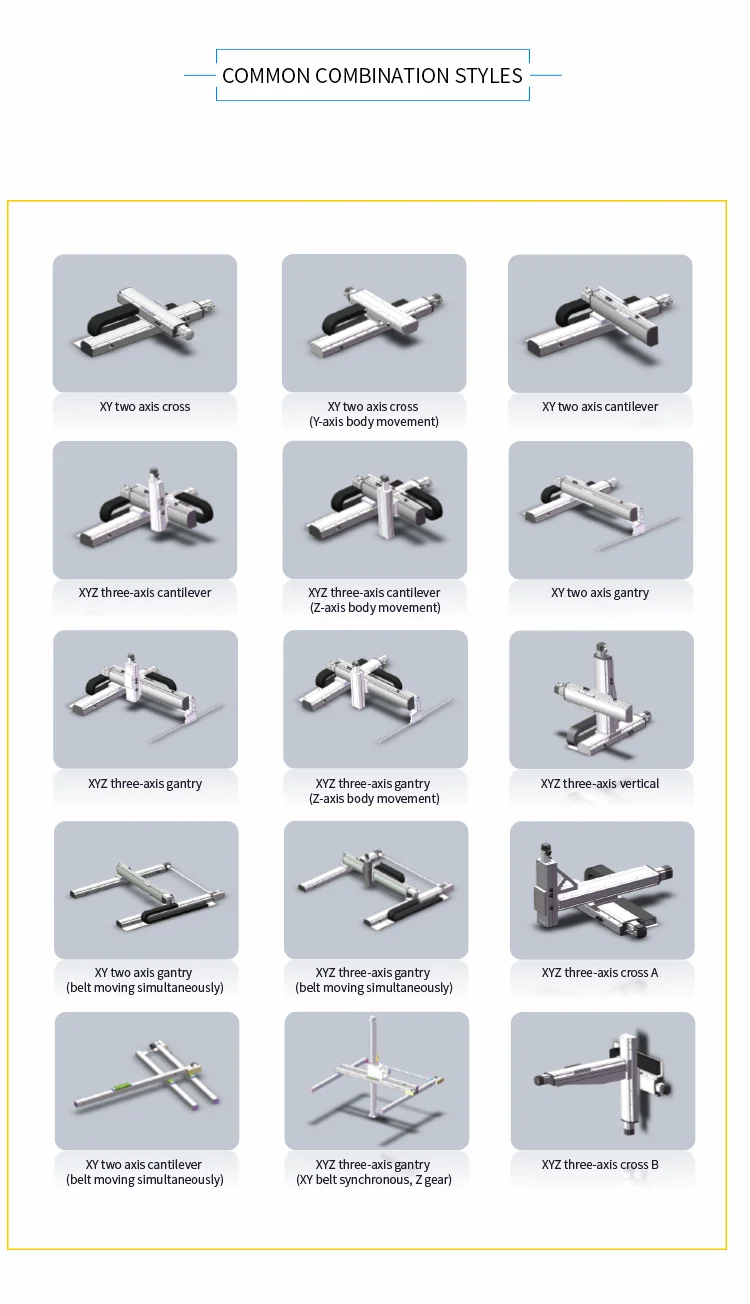 COMMON COMBINATION STYLES

XY two axis cross

XY two axis cross
(Y-axis body movement)

XY two axis cantilever

XYZ three-axis cantilever

XYZ three-axis cantilever
(Z-axis body movement)

XY two axis gantry

XYZ three-axis gantry

XYZ three-axis gantry
(Z-axis body movement)

XYZ three-axis vertical

XY two axis gantry
(belt moving simultaneously)

XYZ three-axis gantry
(belt moving simultaneously)

XYZ three-axis cross A

XY two axis cantilever
(belt moving simultaneously)

XYZ three-axis gantry
(XY belt synchronous, Z gear)

XYZ three-axis cross B