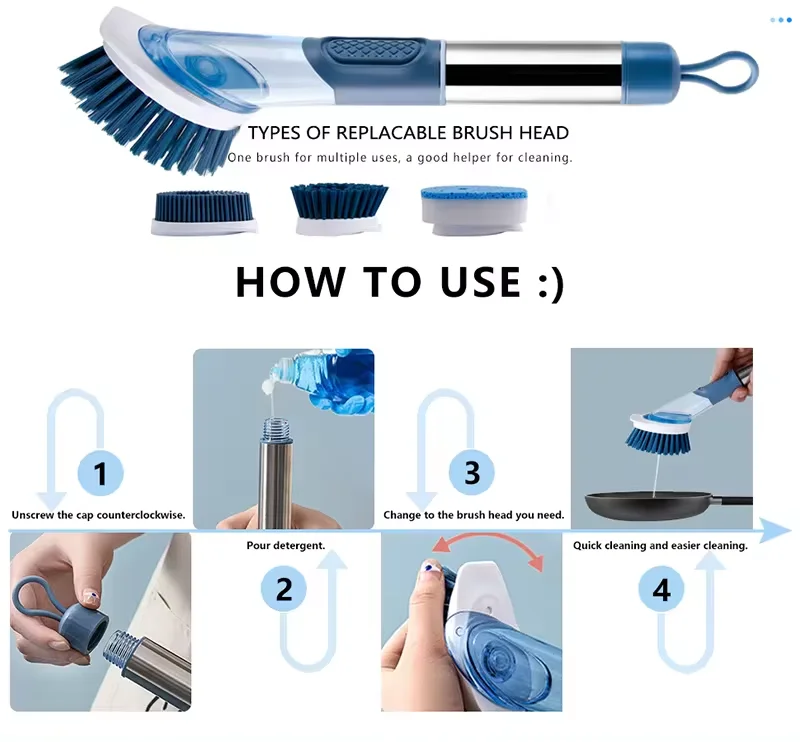 TYPES OF REPLACABLE BRUSH HEAD
One brush for multiple uses, a good helper for cleaning.

HOW TO USE :)

1
Unscrew the cap counterclockwise.

2
Pour detergent.

3
Change to the brush head you need.

4
Quick cleaning and easier cleaning.