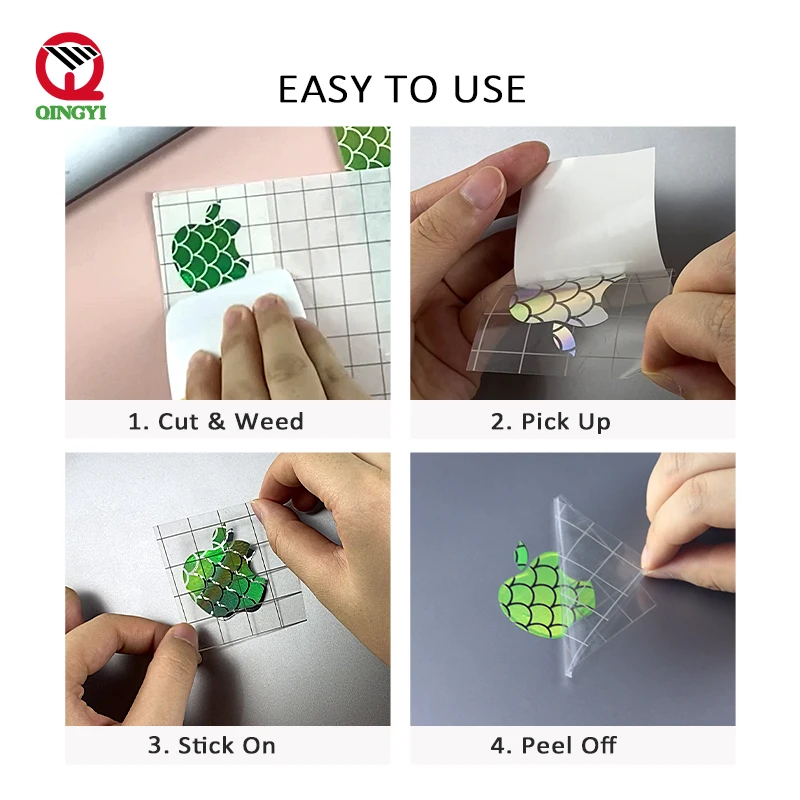 QINGYI

EASY TO USE

1. Cut & Weed

2. Pick Up

3. Stick On

4. Peel Off