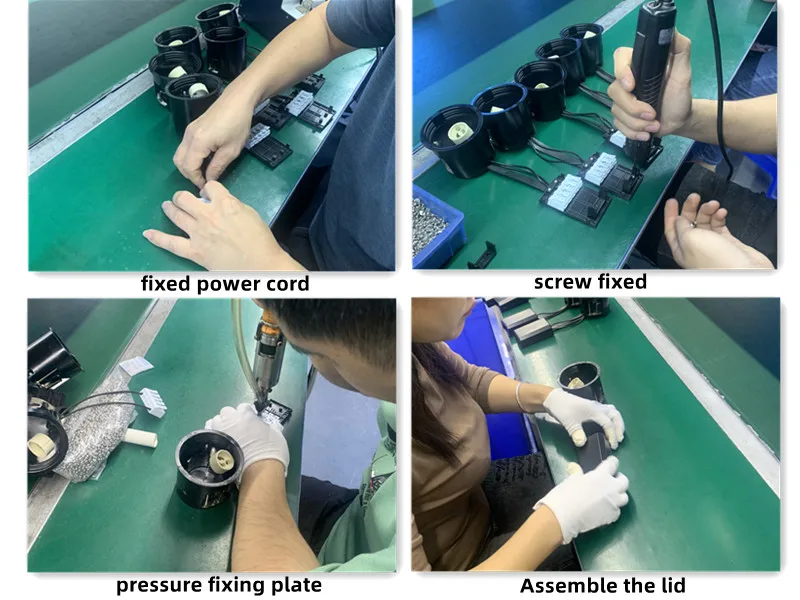 fixed power cord

screw fixed

pressure fixing plate

Assemble the lid