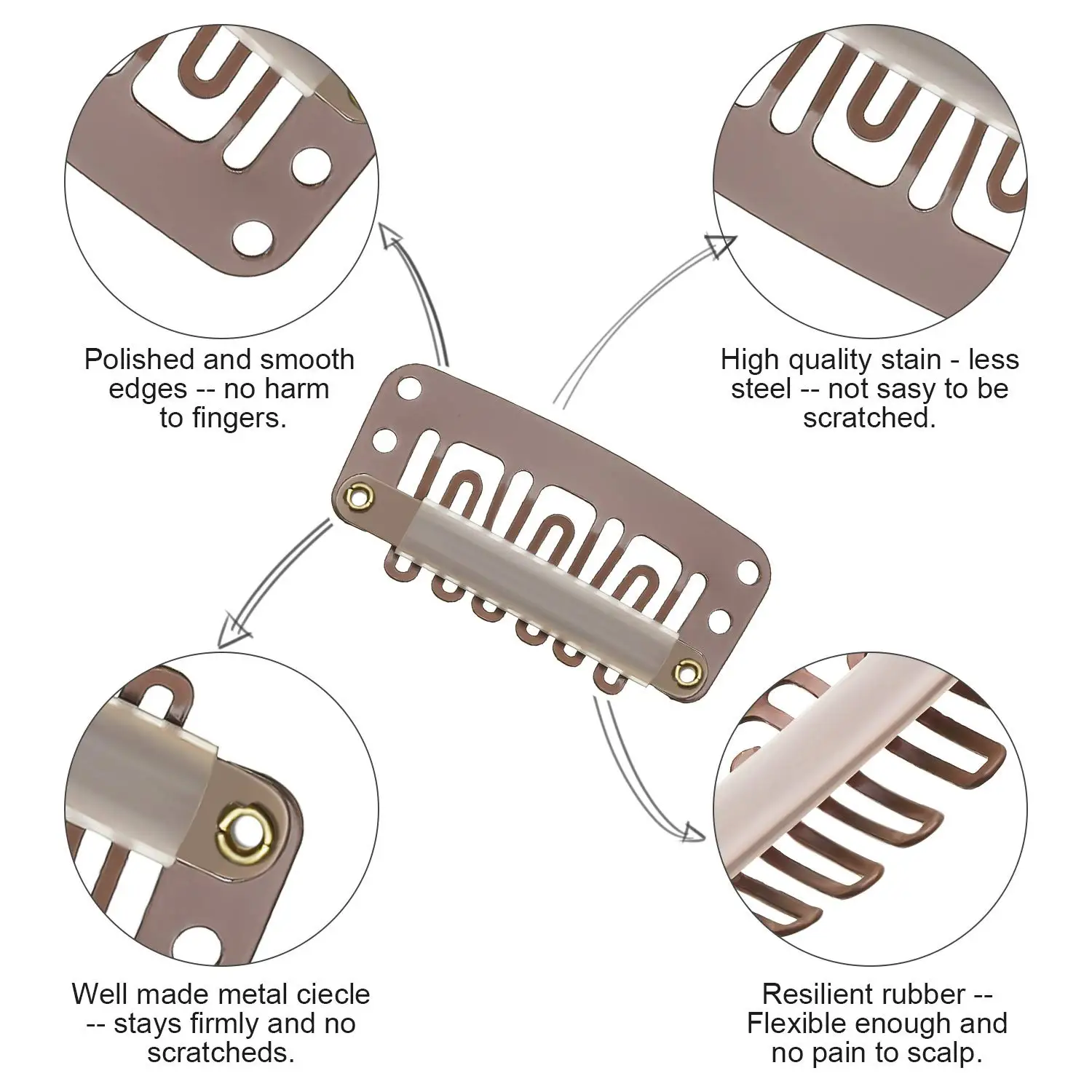 Polished and smooth edges -- no harm to fingers.

High quality stain - less steel -- not sasy to be scratched.

Well made metal ciecle -- stays firmly and no scratcheds.

Resilient rubber -- Flexible enough and no pain to scalp.