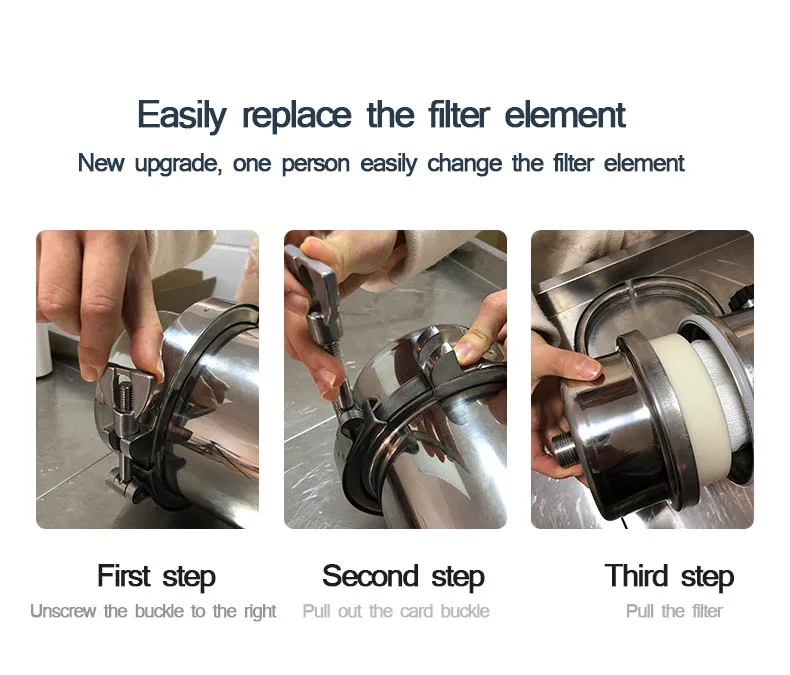 Easily replace the filter element

New upgrade, one person easily change the filter element

First step
Unscrew the buckle to the right

Second step
Pull out the card buckle

Third step
Pull the filter