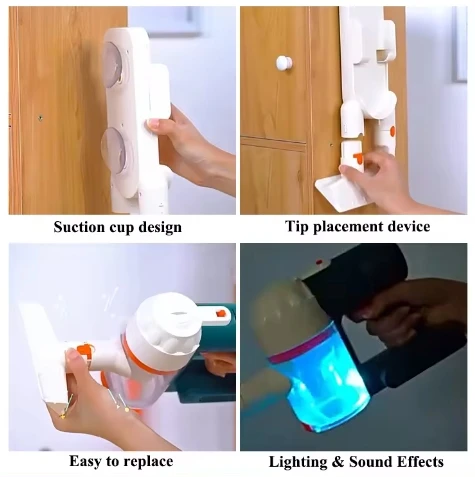 Suction cup design

Tip placement device

Easy to replace

Lighting & Sound Effects