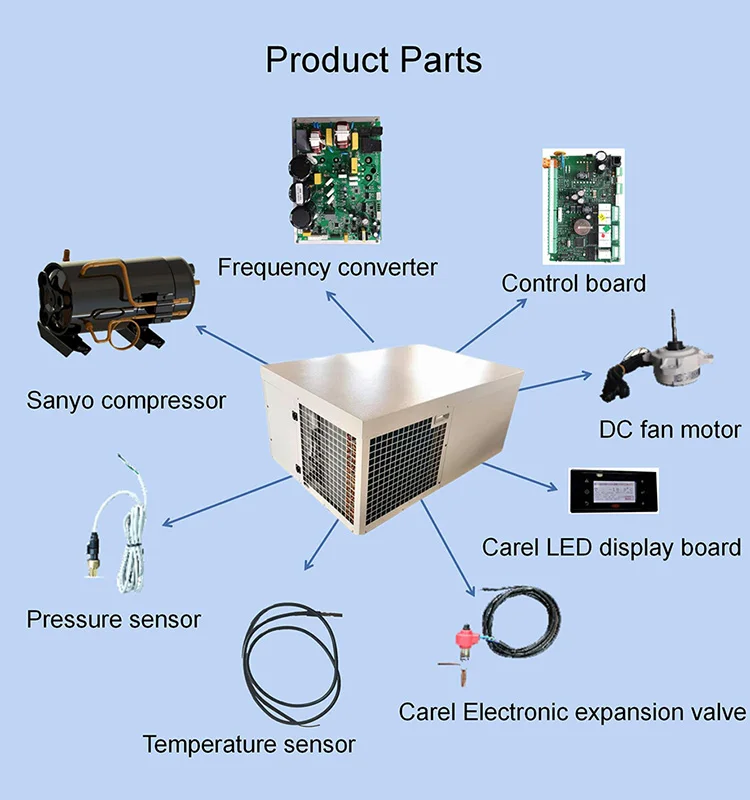 Product Parts

Frequency converter

Control board

Sanyo compressor

DC fan motor

Carel LED display board

Pressure sensor

Temperature sensor

Carel Electronic expansion valve