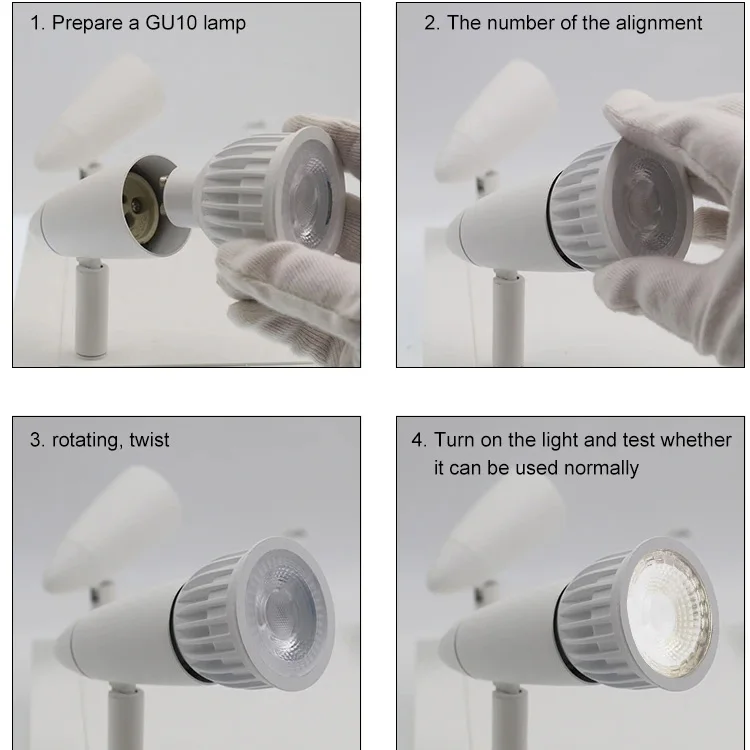 1. Prepare a GU10 lamp

2. The number of the alignment

3. rotating, twist

4. Turn on the light and test whether it can be used normally