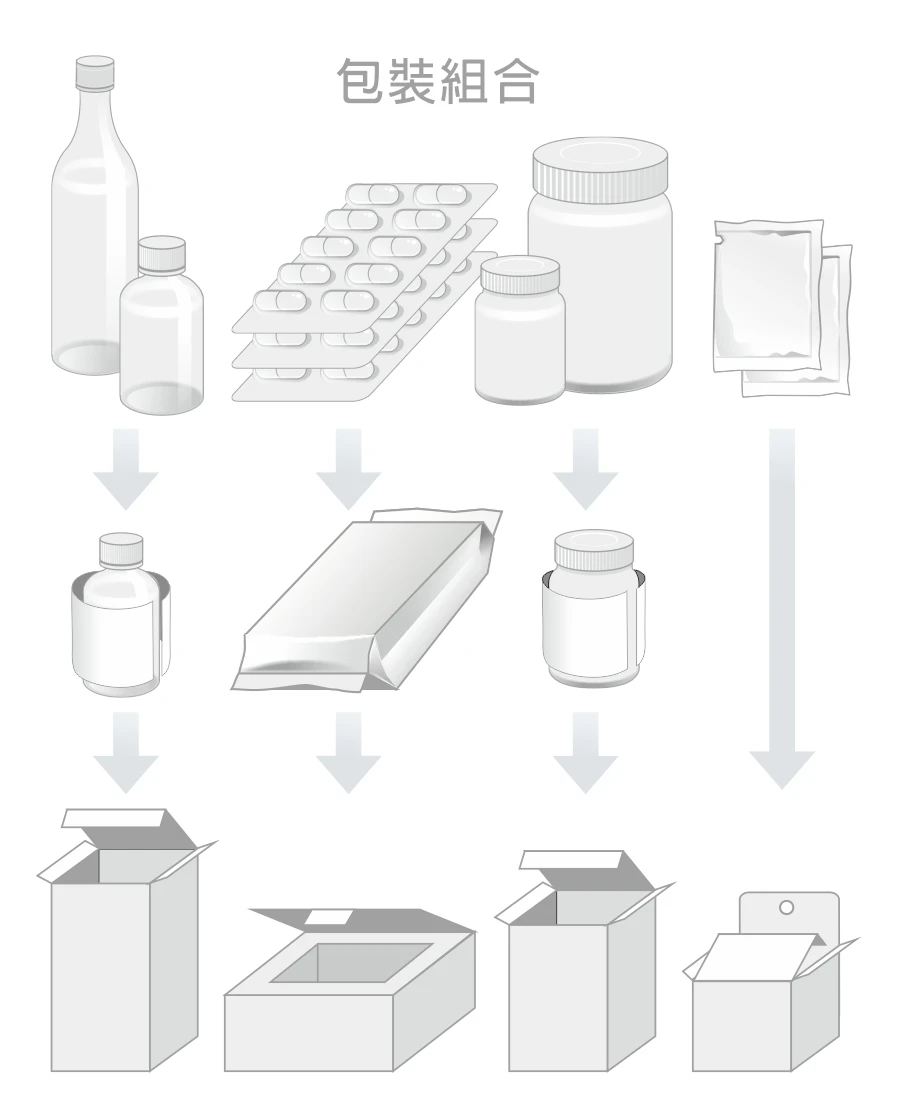 包裝組合