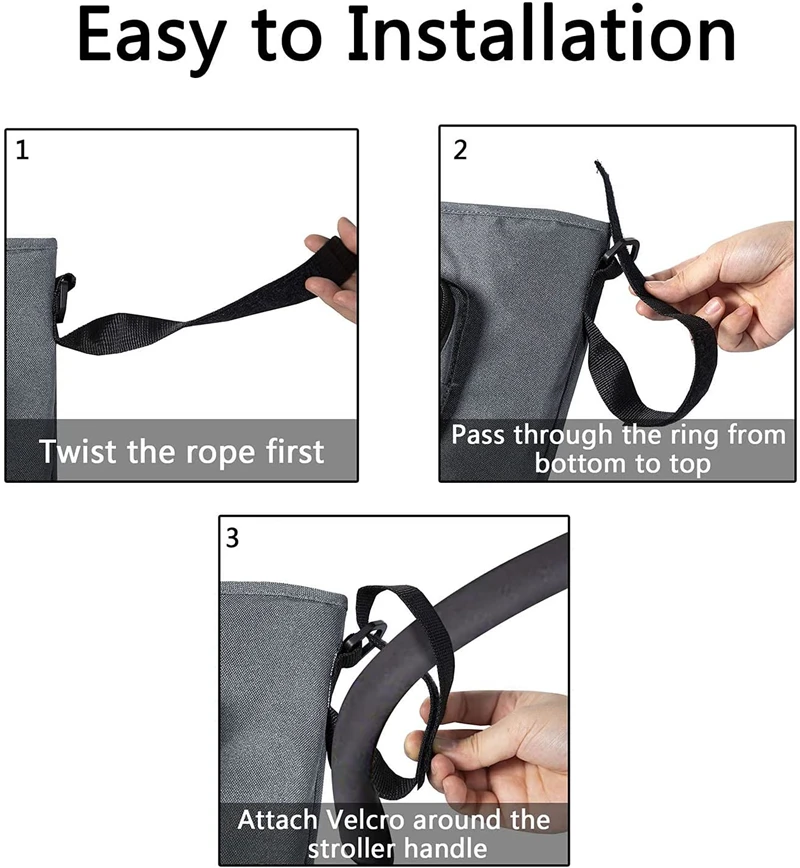 Easy to Installation

1

Twist the rope first

2

Pass through the ring from bottom to top

3

Attach Velcro around the stroller handle