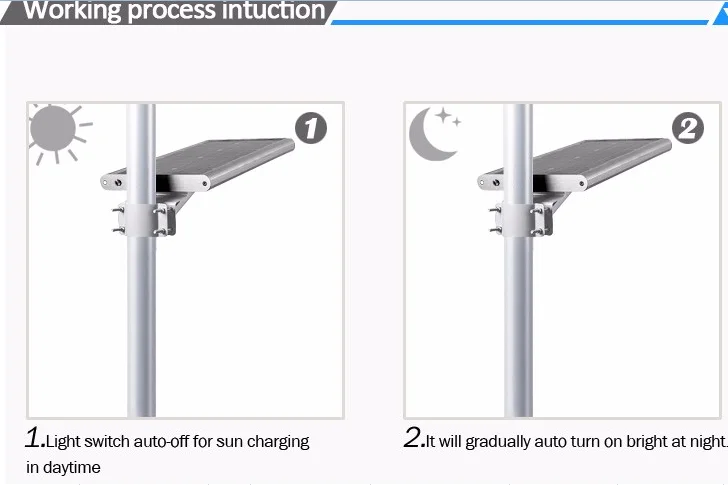 Working process intuction

1

2

1.Light switch auto-off for sun charging in daytime

2.It will gradually auto turn on bright at night.