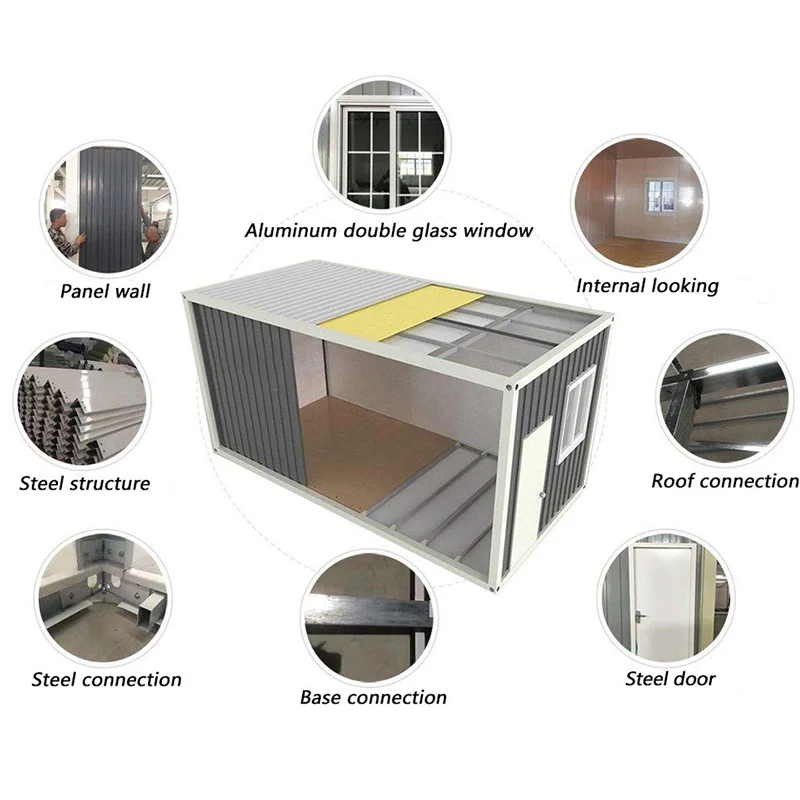 Aluminum double glass window

Panel wall

Internal looking

Steel structure

Roof connection

Steel connection

Base connection

Steel door