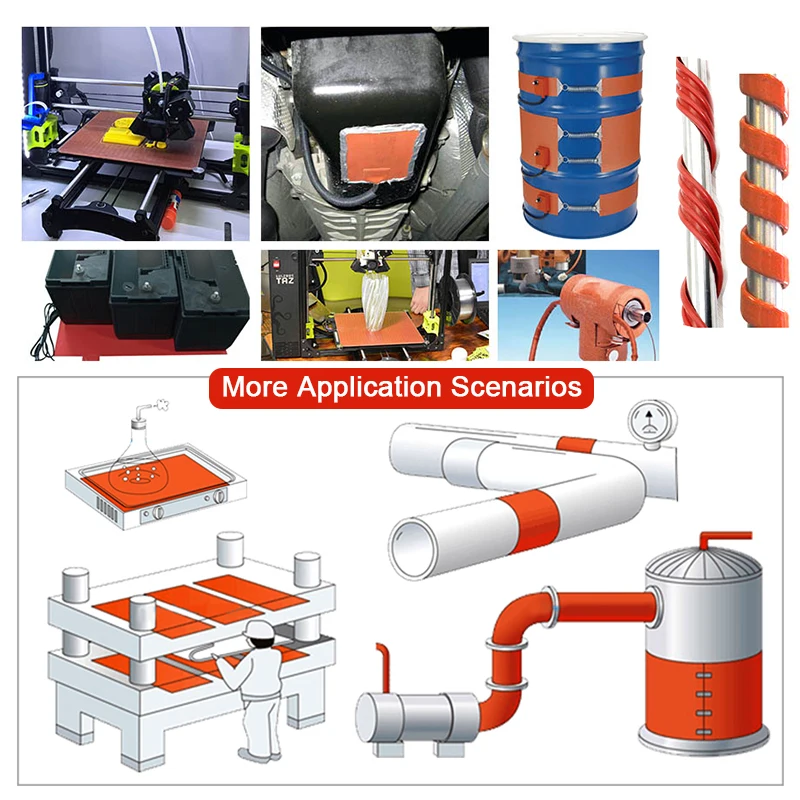 TAZ

More Application Scenarios