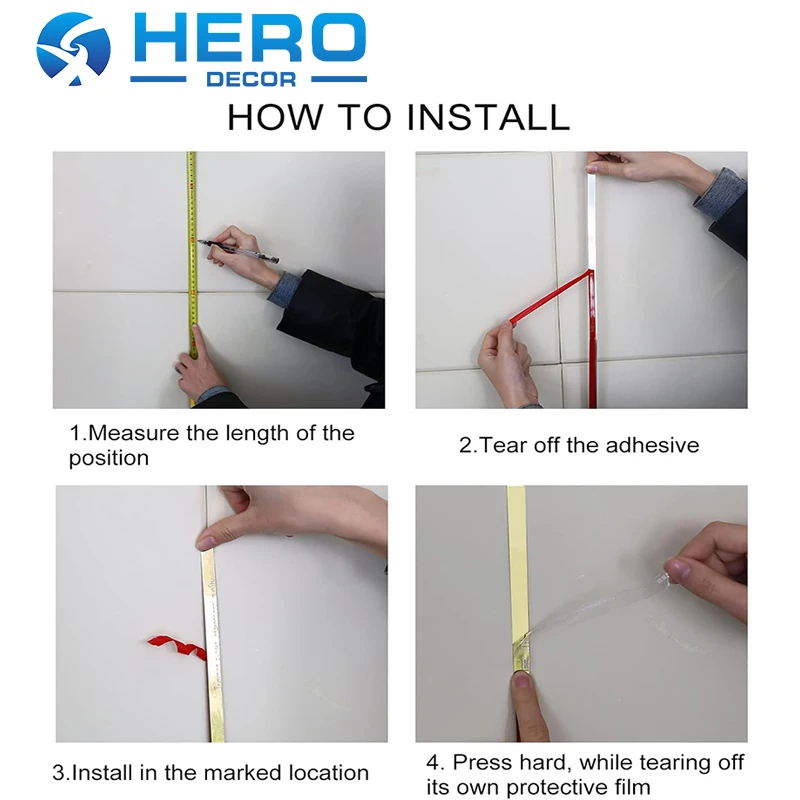 HERO
DECOR

HOW TO INSTALL

1.Measure the length of the position

2.Tear off the adhesive

3.Install in the marked location

4. Press hard, while tearing off its own protective film