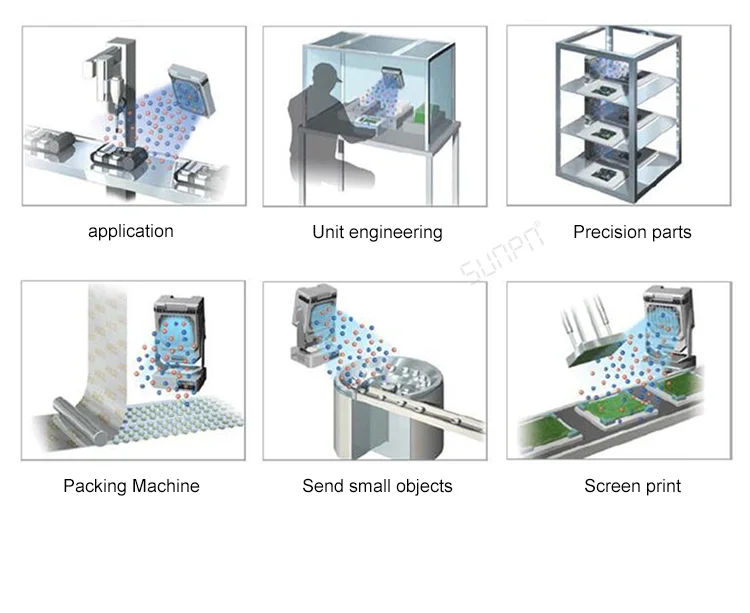 application

Unit engineering

Precision parts

SUNPN®

Packing Machine

Send small objects

Screen print