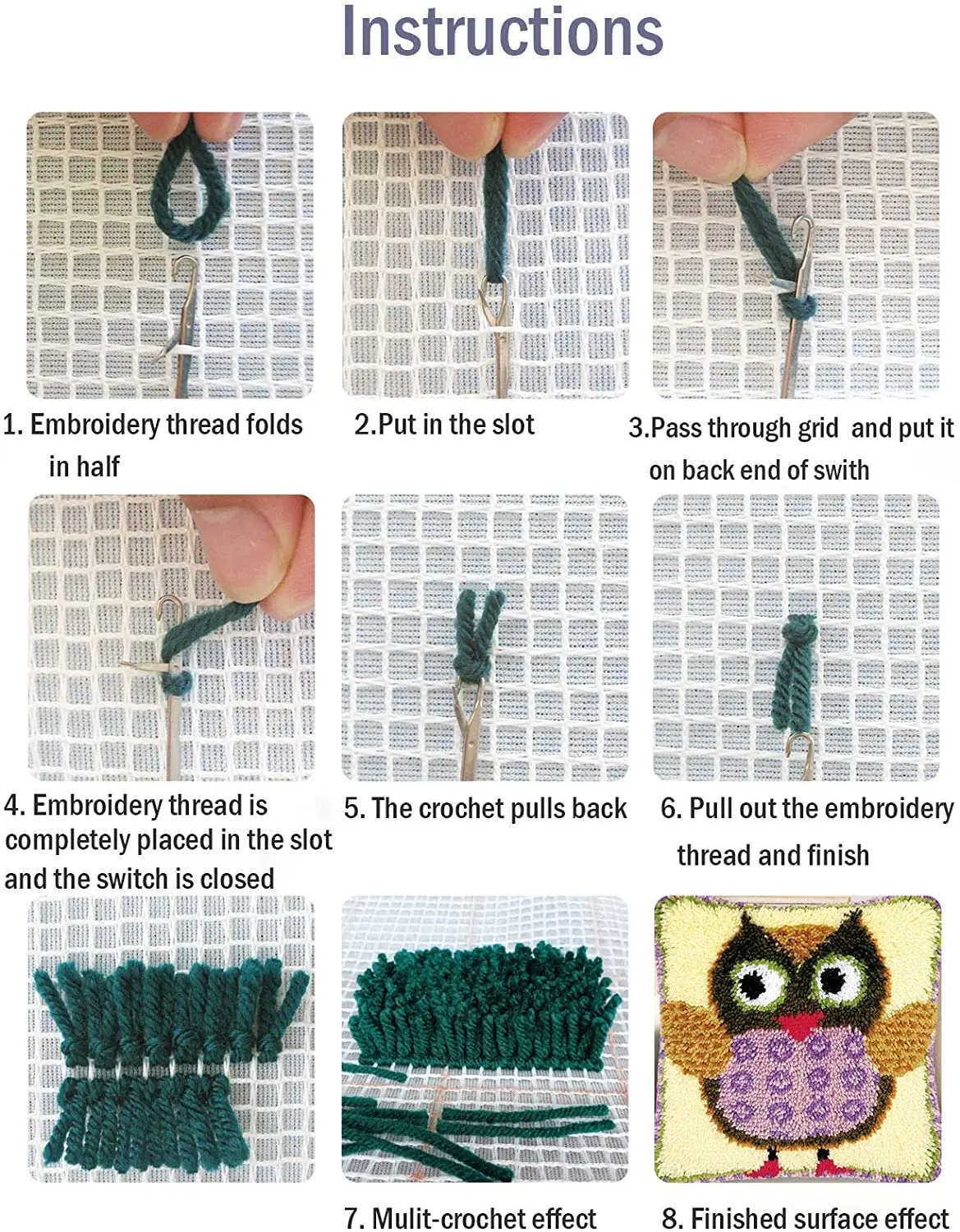 Instructions

1. Embroidery thread folds in half

2.Put in the slot

3.Pass through grid and put it on back end of swith

4. Embroidery thread is completely placed in the slot and the switch is closed

5. The crochet pulls back

6. Pull out the embroidery thread and finish

7. Mulit-crochet effect

8. Finished surface effect