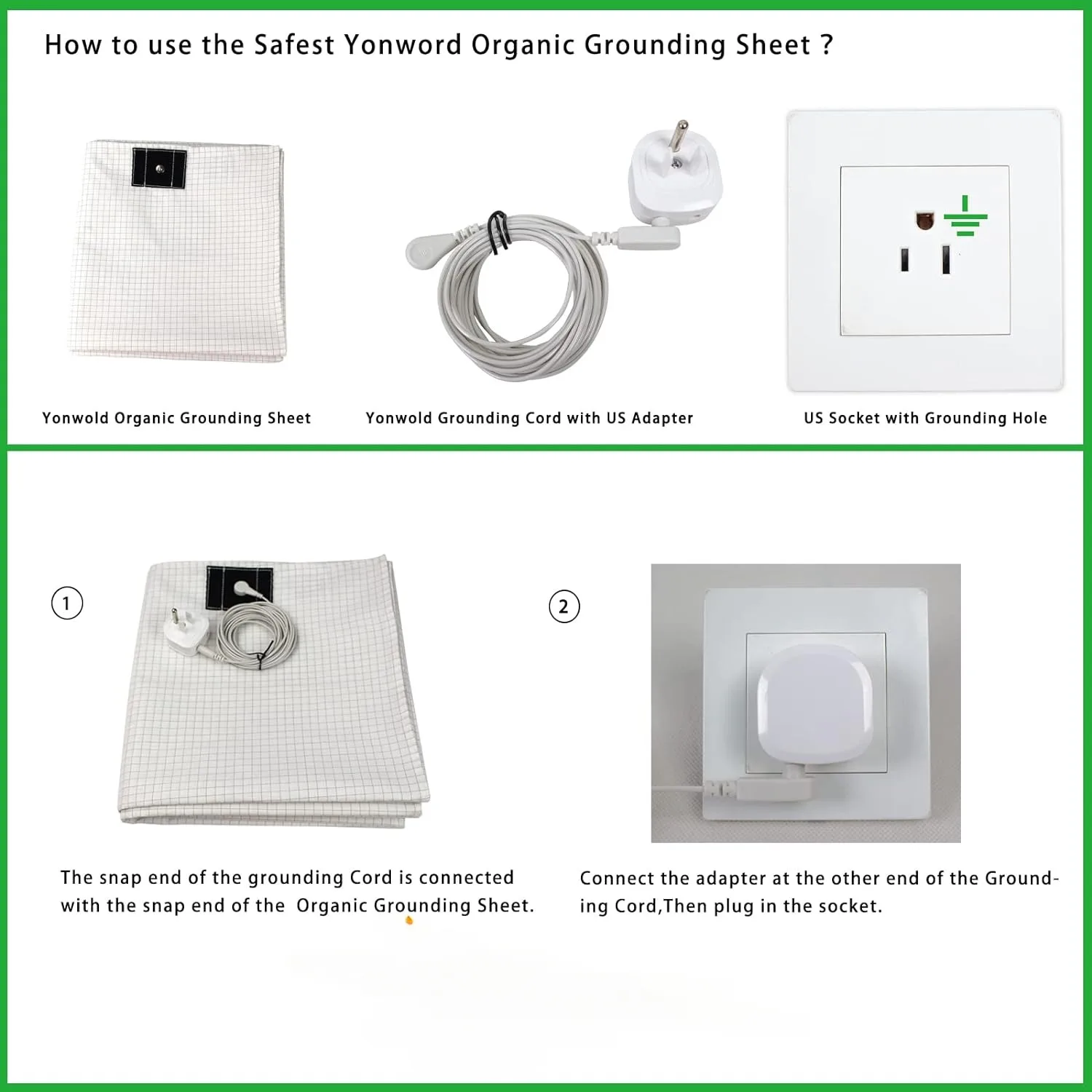 How to use the Safest Yonword Organic Grounding Sheet ?

Yonwold Organic Grounding Sheet

Yonwold Grounding Cord with US Adapter

US Socket with Grounding Hole

1

The snap end of the grounding Cord is connected with the snap end of the Organic Grounding Sheet.

2

Connect the adapter at the other end of the Grounding Cord,Then plug in the socket.