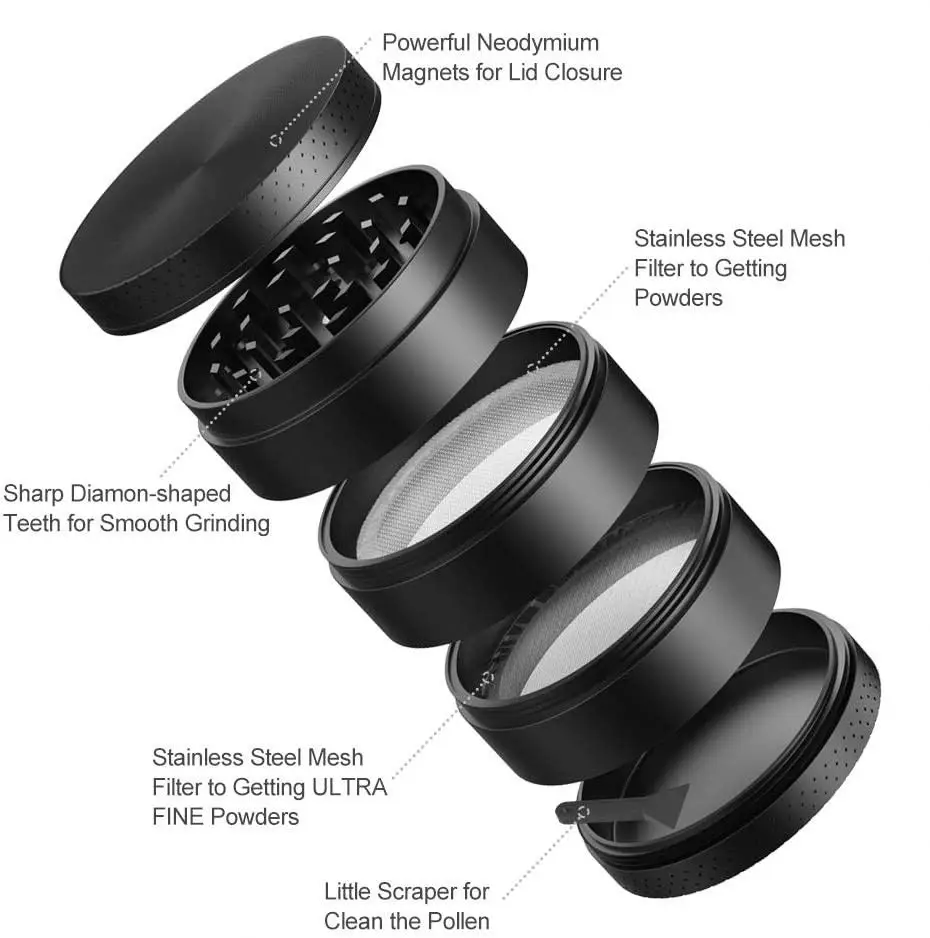 Powerful Neodymium Magnets for Lid Closure

Stainless Steel Mesh Filter to Getting Powders

Sharp Diamon-shaped Teeth for Smooth Grinding

Stainless Steel Mesh Filter to Getting ULTRA FINE Powders

Little Scraper for Clean the Pollen