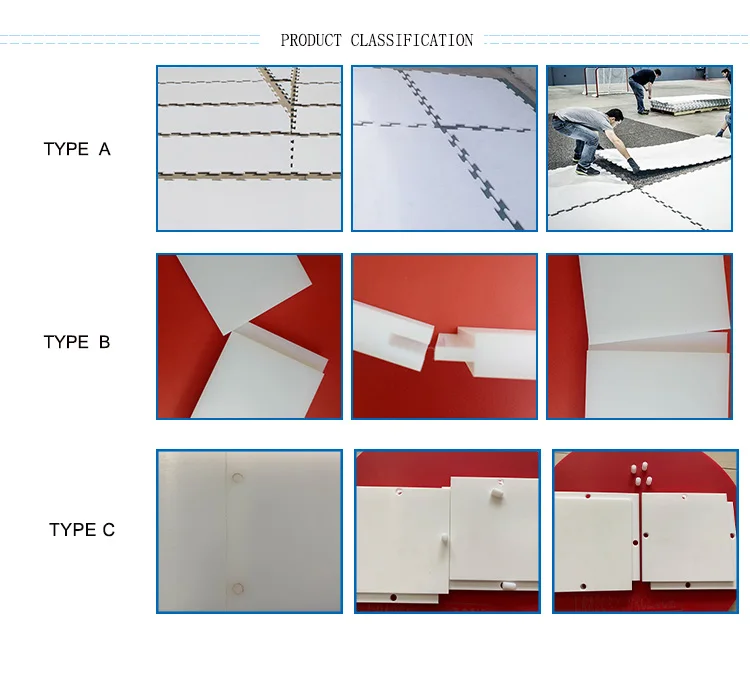 PRODUCT CLASSIFICATION

TYPE A

TYPE B

TYPE C