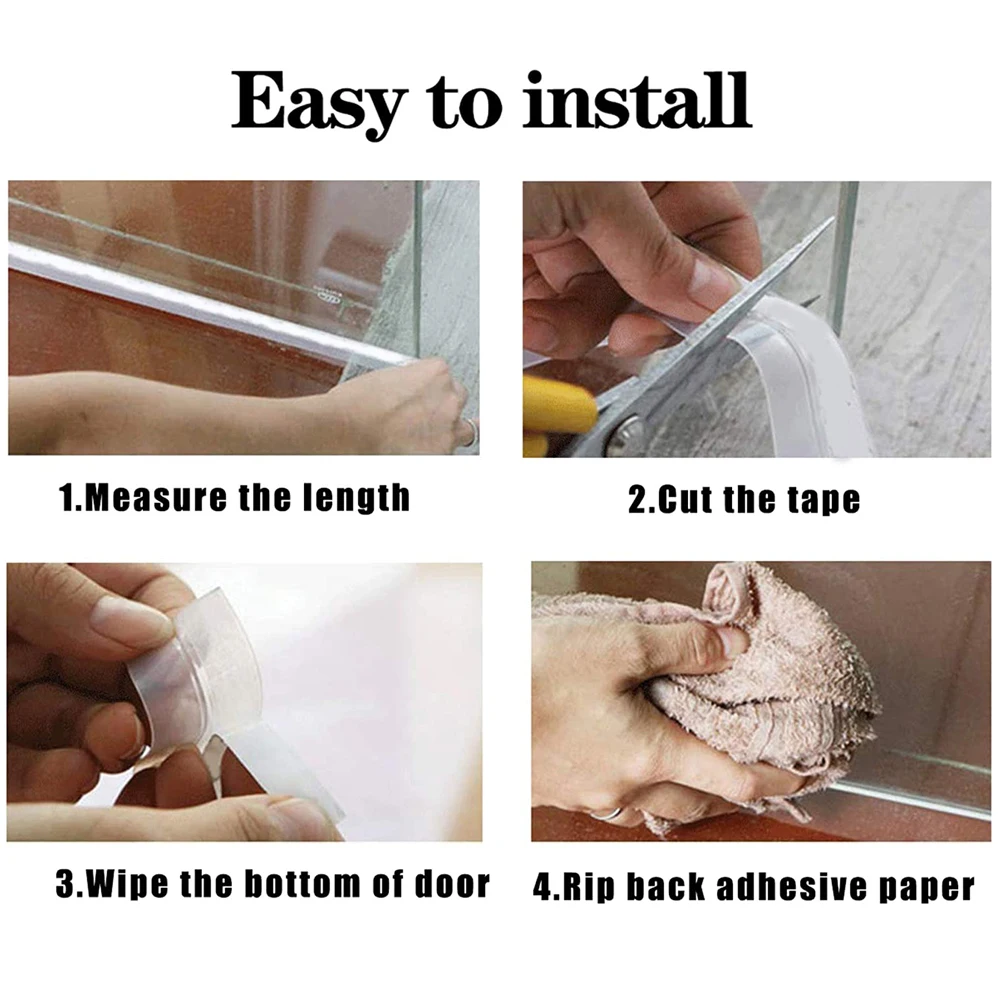 Easy to install

1.Measure the length

2.Cut the tape

3.Wipe the bottom of door

4.Rip back adhesive paper