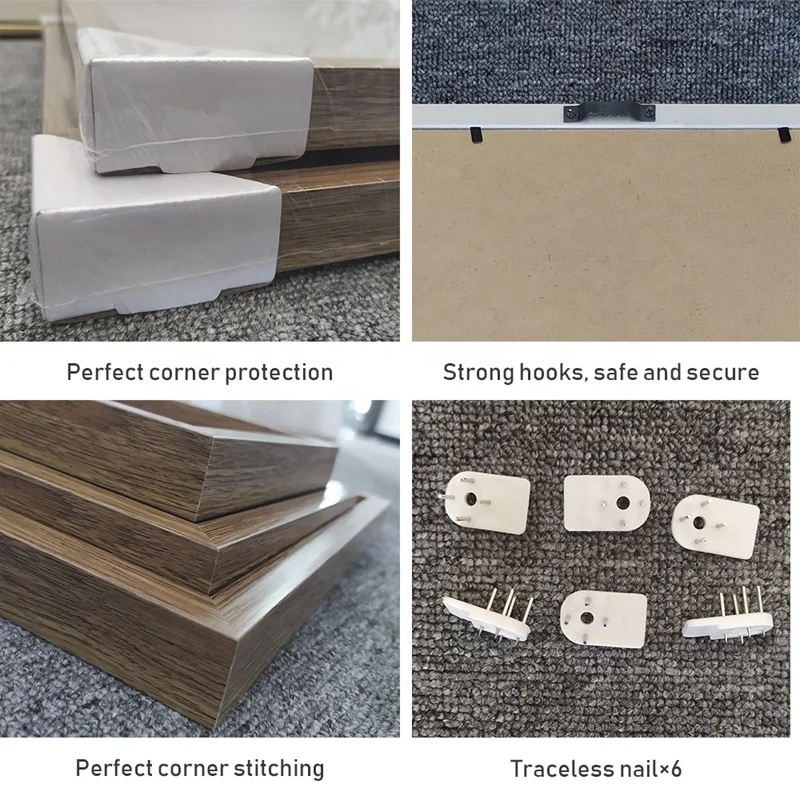 Perfect corner protection

Strong hooks, safe and secure

Perfect corner stitching

Traceless nail×6