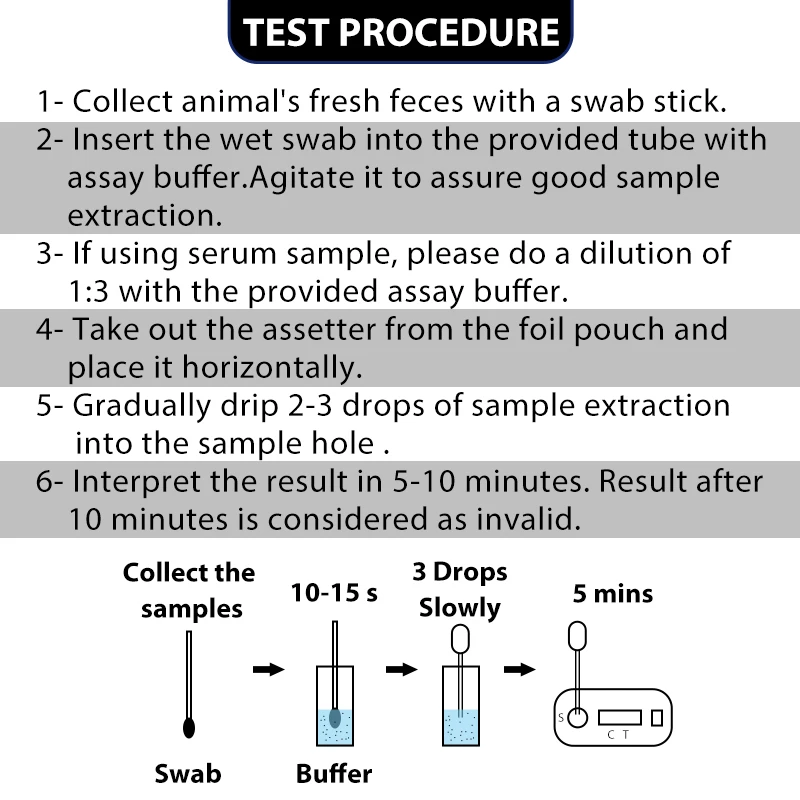 TEST PROCEDURE

1- Collect animal's fresh feces with a swab stick.

2- Insert the wet swab into the provided tube with assay buffer.Agitate it to assure good sample extraction.

3- If using serum sample, please do a dilution of 1:3 with the provided assay buffer.

4- Take out the assetter from the foil pouch and place it horizontally.

5- Gradually drip 2-3 drops of sample extraction into the sample hole .

6- Interpret the result in 5-10 minutes. Result after 10 minutes is considered as invalid.

Collect the samples

10-15 s

3 Drops Slowly

5 mins

S

C T

Swab

Buffer