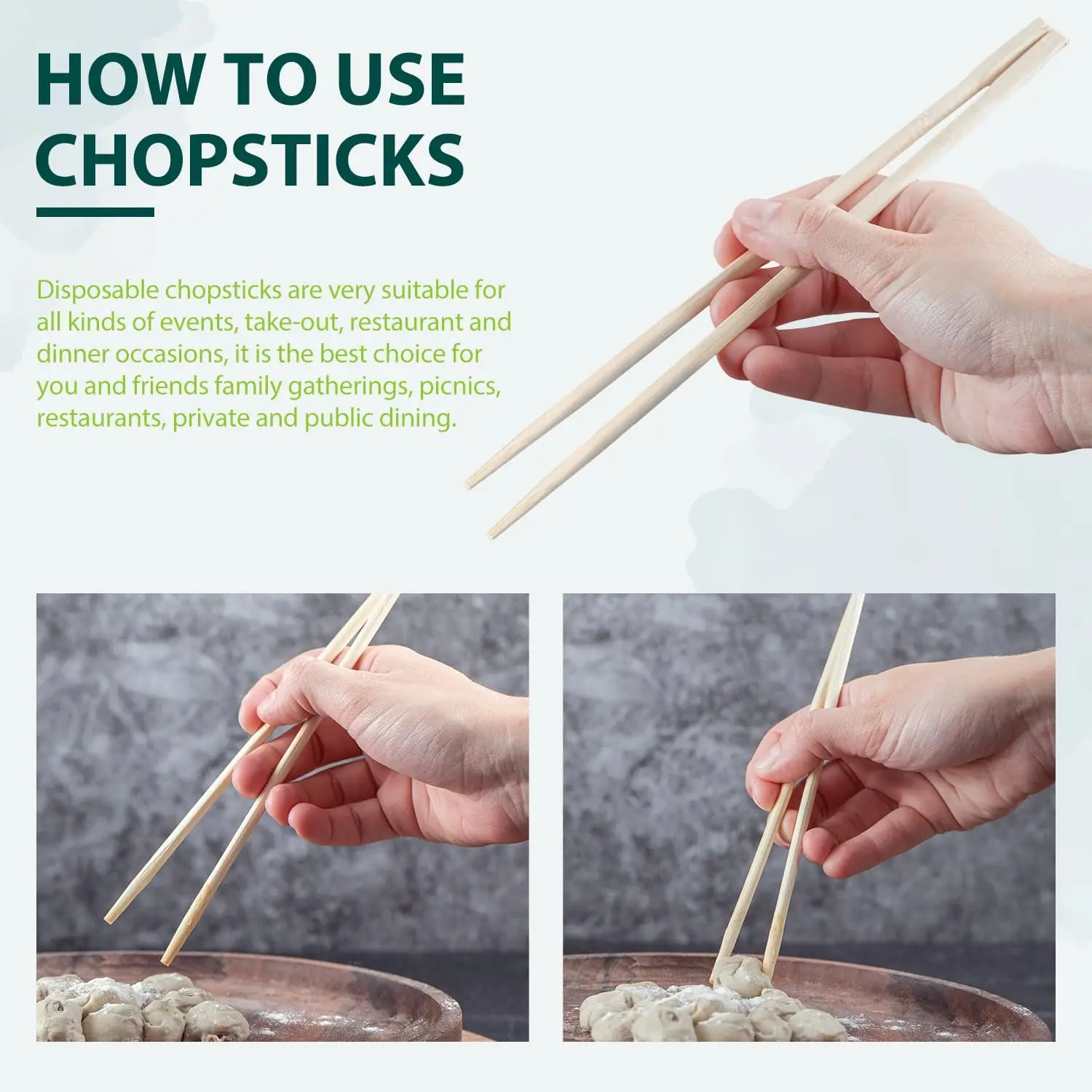 HOW TO USE CHOPSTICKS

Disposable chopsticks are very suitable for all kinds of events, take-out, restaurant and dinner occasions, it is the best choice for you and friends family gatherings, picnics, restaurants, private and public dining.