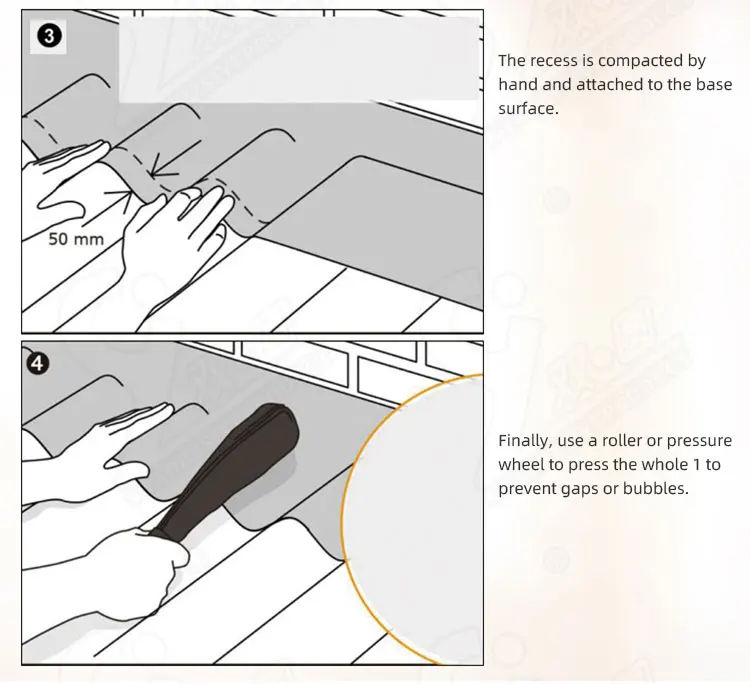 3

50 mm

The recess is compacted by hand and attached to the base surface.

4

Finally, use a roller or pressure wheel to press the whole 1 to prevent gaps or bubbles.