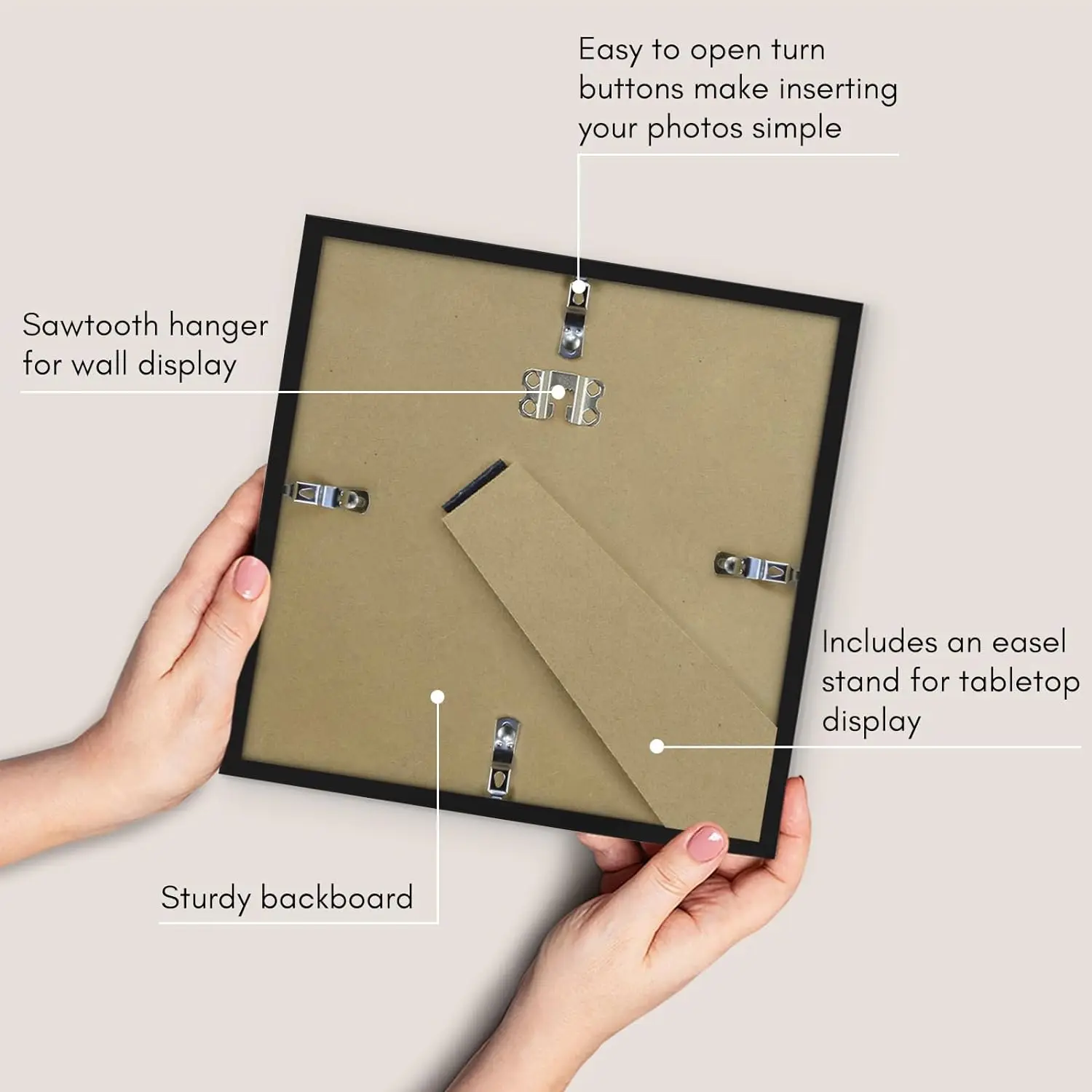 Easy to open turn buttons make inserting your photos simple

Sawtooth hanger for wall display

Includes an easel stand for tabletop display

Sturdy backboard