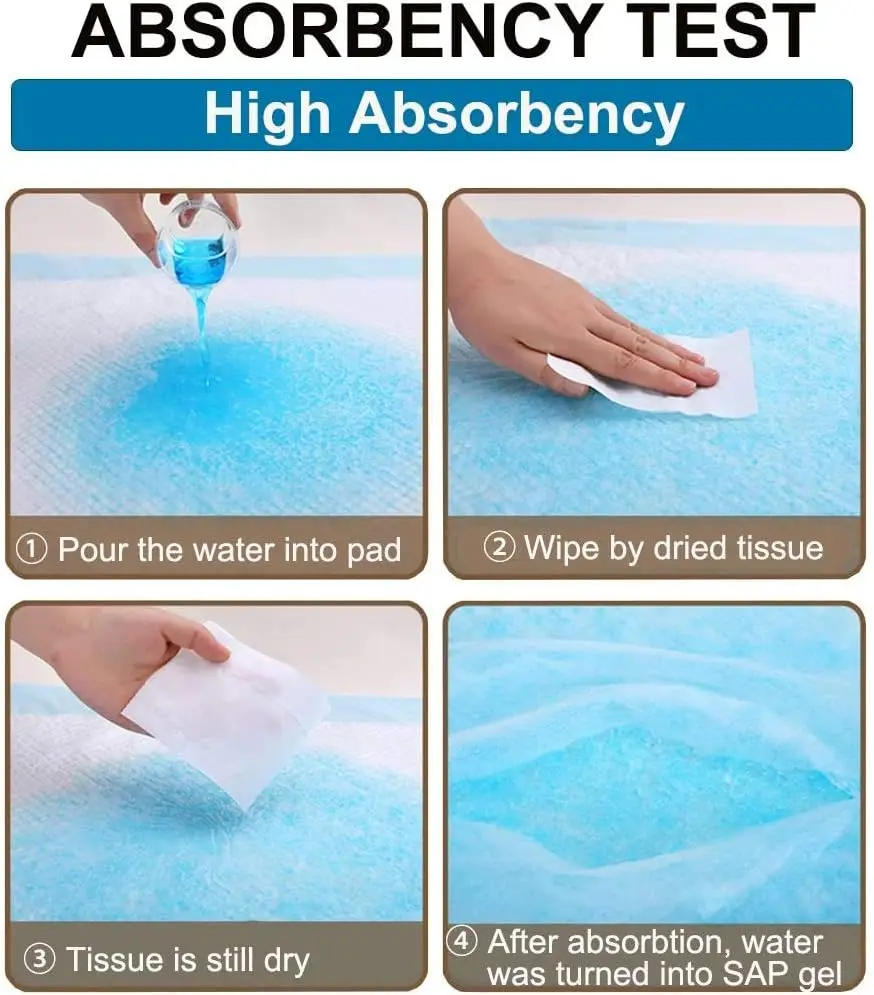 ABSORBENCY TEST

High Absorbency

① Pour the water into pad

② Wipe by dried tissue

③ Tissue is still dry

④ After absorbtion, water was turned into SAP gel