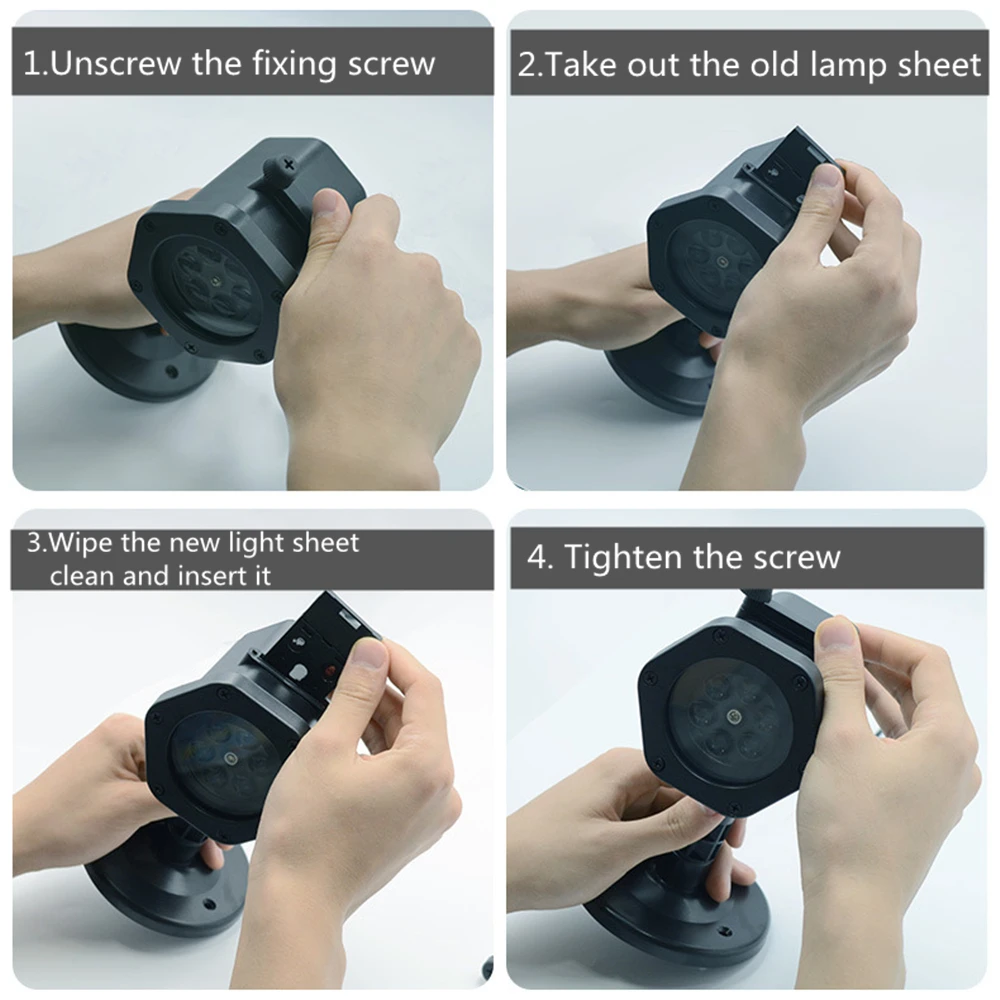 1.Unscrew the fixing screw

2.Take out the old lamp sheet

3.Wipe the new light sheet clean and insert it

4. Tighten the screw