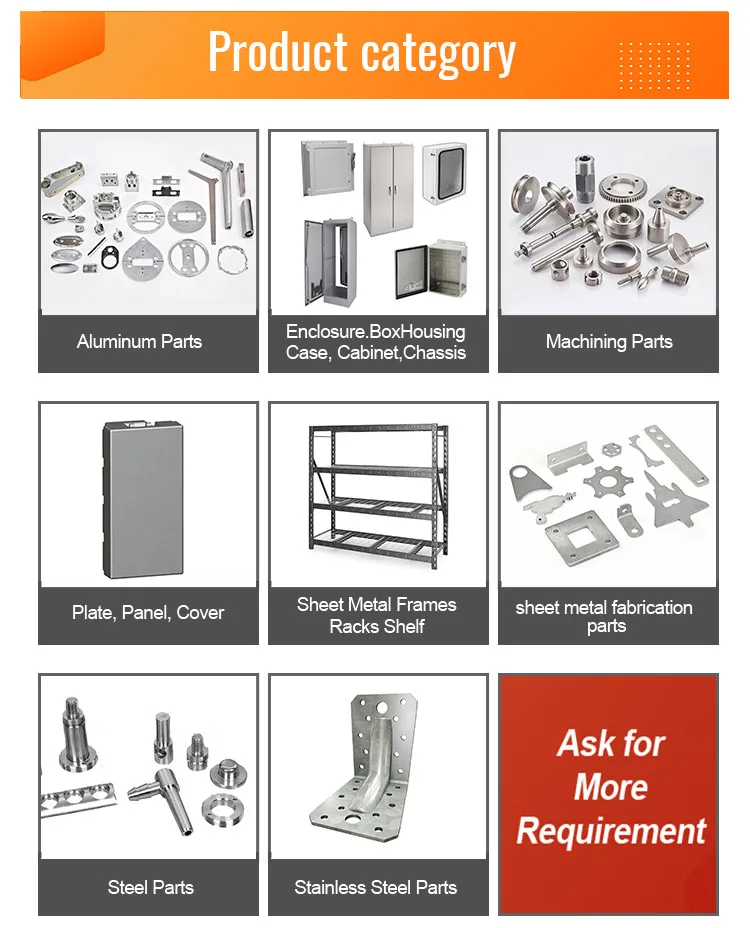 Product category

Aluminum Parts

Enclosure.BoxHousing Case, Cabinet,Chassis

Machining Parts

Plate, Panel, Cover

Sheet Metal Frames Racks Shelf

sheet metal fabrication parts

Steel Parts

Stainless Steel Parts

Ask for More Requirement