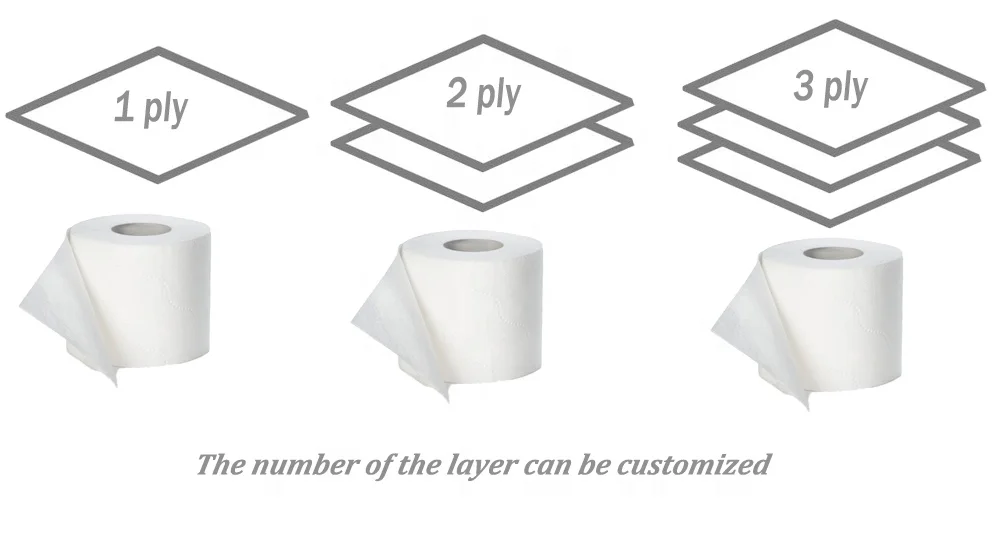 1 ply

2 ply

3 ply

The number of the layer can be customized