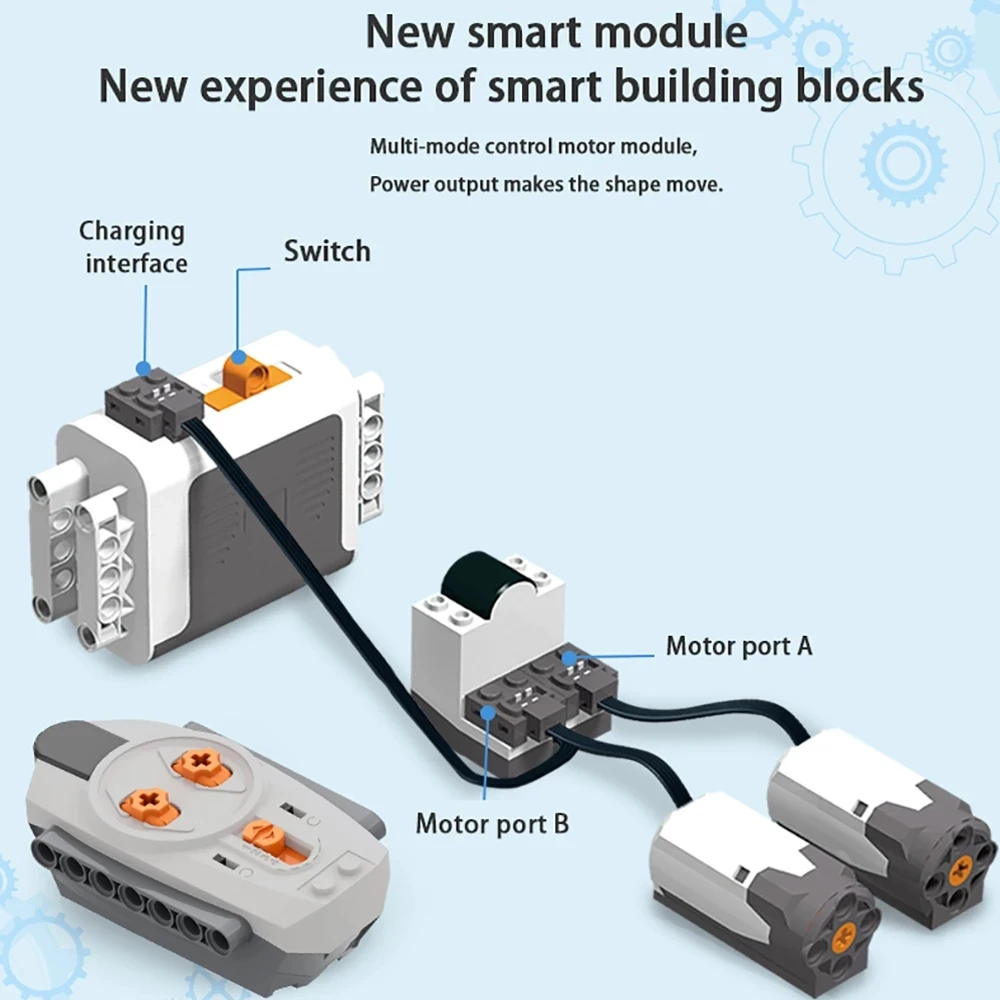 New smart module
New experience of smart building blocks

Multi-mode control motor module,
Power output makes the shape move.

Charging interface

Switch

Motor port A

Motor port B