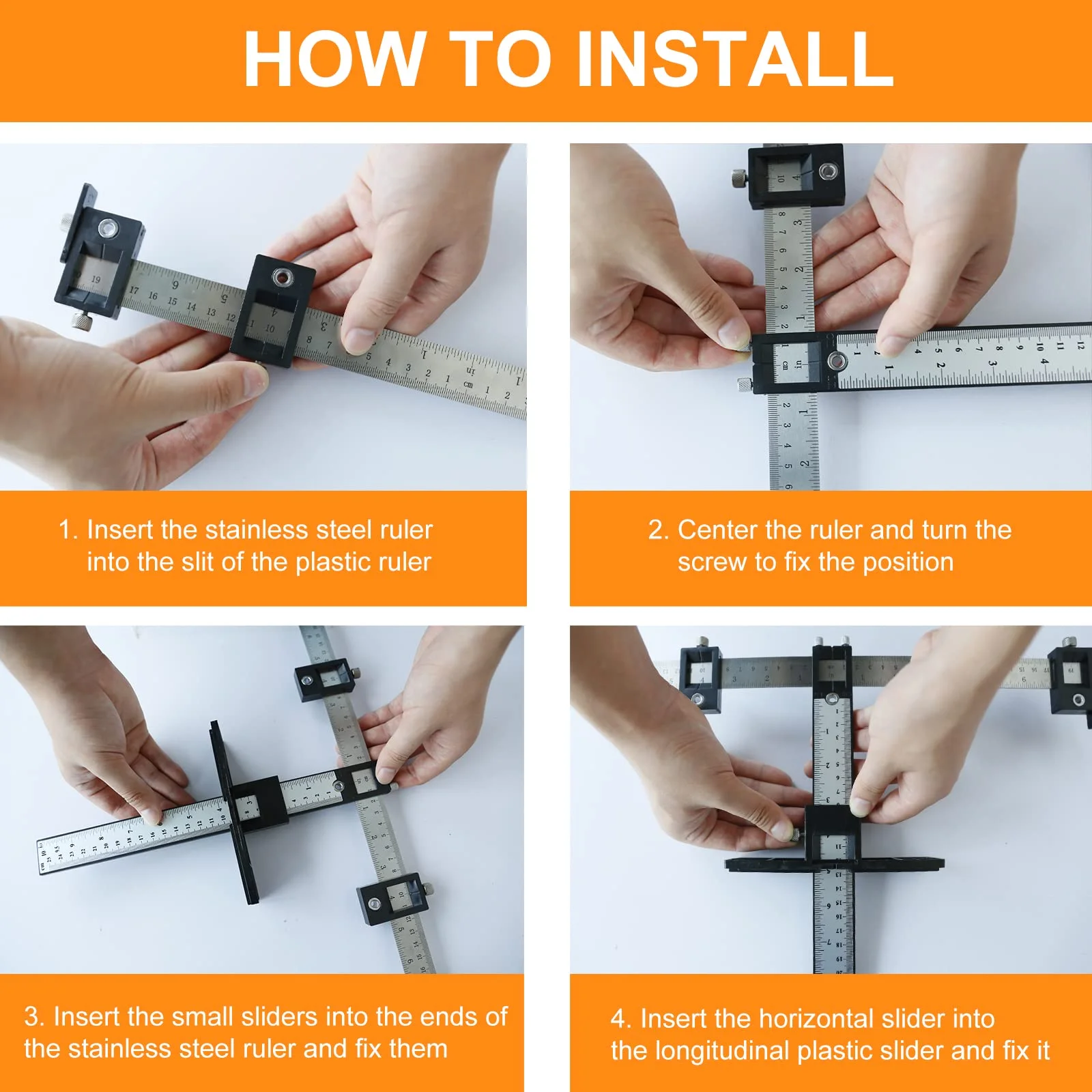 HOW TO INSTALL

1. Insert the stainless steel ruler into the slit of the plastic ruler

2. Center the ruler and turn the screw to fix the position

3. Insert the small sliders into the ends of the stainless steel ruler and fix them

4. Insert the horizontal slider into the longitudinal plastic slider and fix it