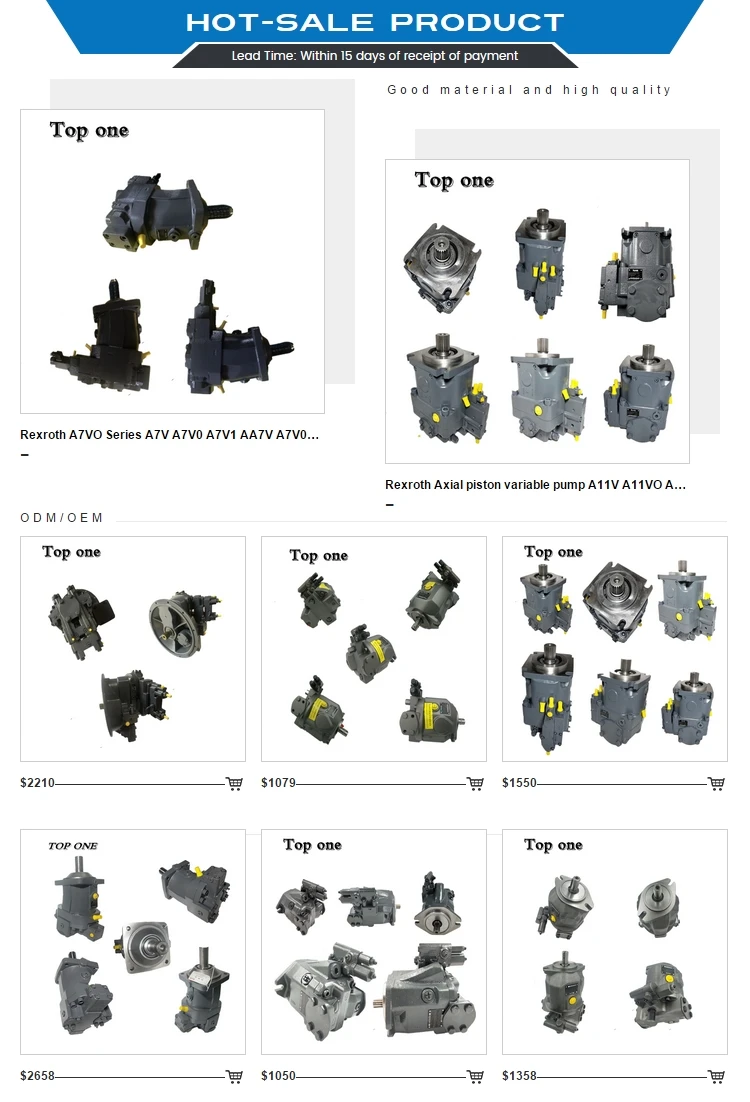 HOT-SALE PRODUCT

Lead Time: Within 15 days of receipt of payment

Good material and high quality

Top one

Rexroth A7VO Series A7V A7V0 A7V1 AA7V A7V0...

–

Top one

Rexroth Axial piston variable pump A11V A11VO A...

–

ODM/OEM

Top one

$2210

Top one

$1079

Top one

$1550

TOP ONE

$2658

Top one

$1050

Top one

$1358