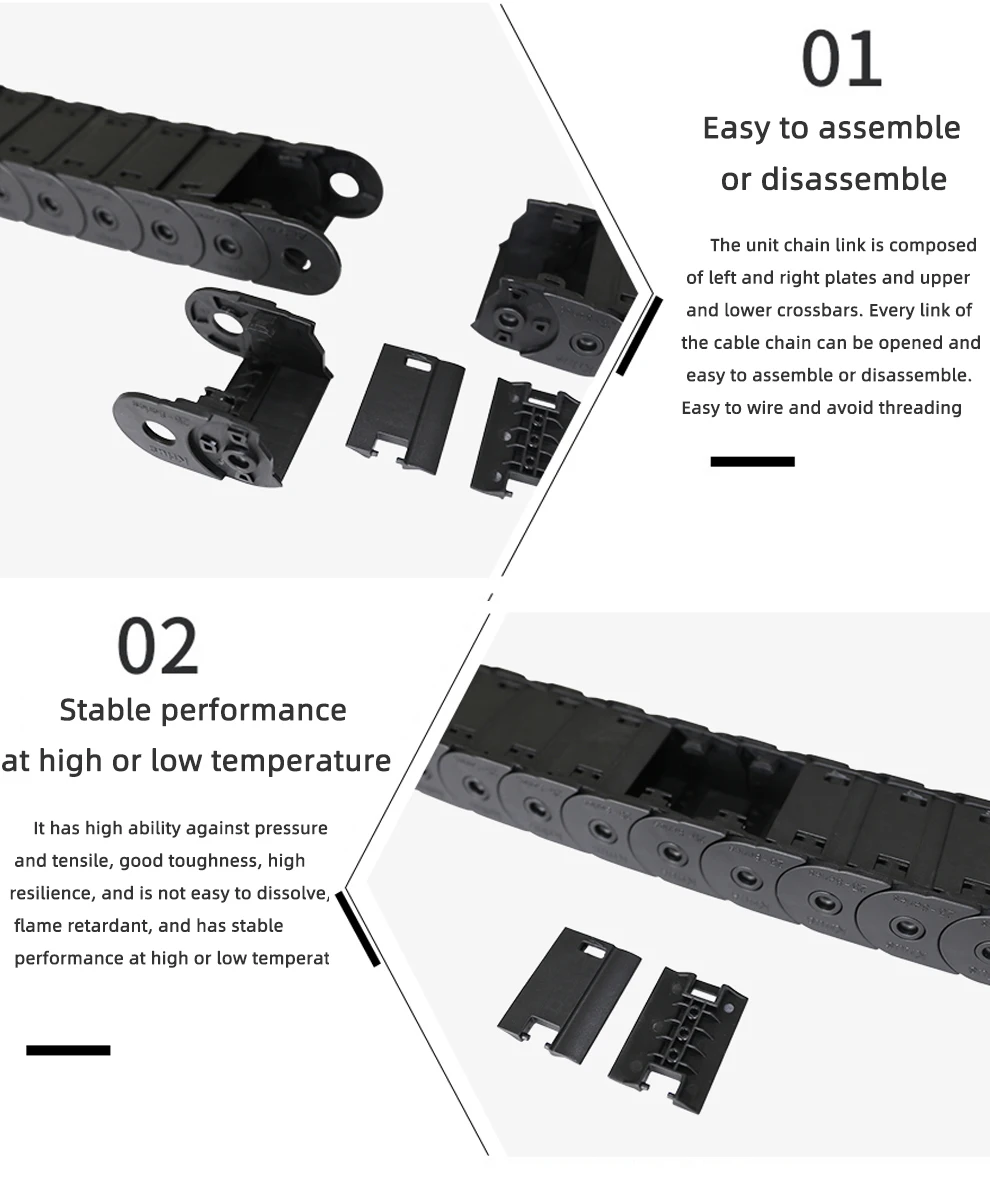 01

Easy to assemble or disassemble

The unit chain link is composed of left and right plates and upper and lower crossbars. Every link of the cable chain can be opened and easy to assemble or disassemble. Easy to wire and avoid threading

02

Stable performance at high or low temperature

It has high ability against pressure and tensile, good toughness, high resilience, and is not easy to dissolve, flame retardant, and has stable performance at high or low temperat