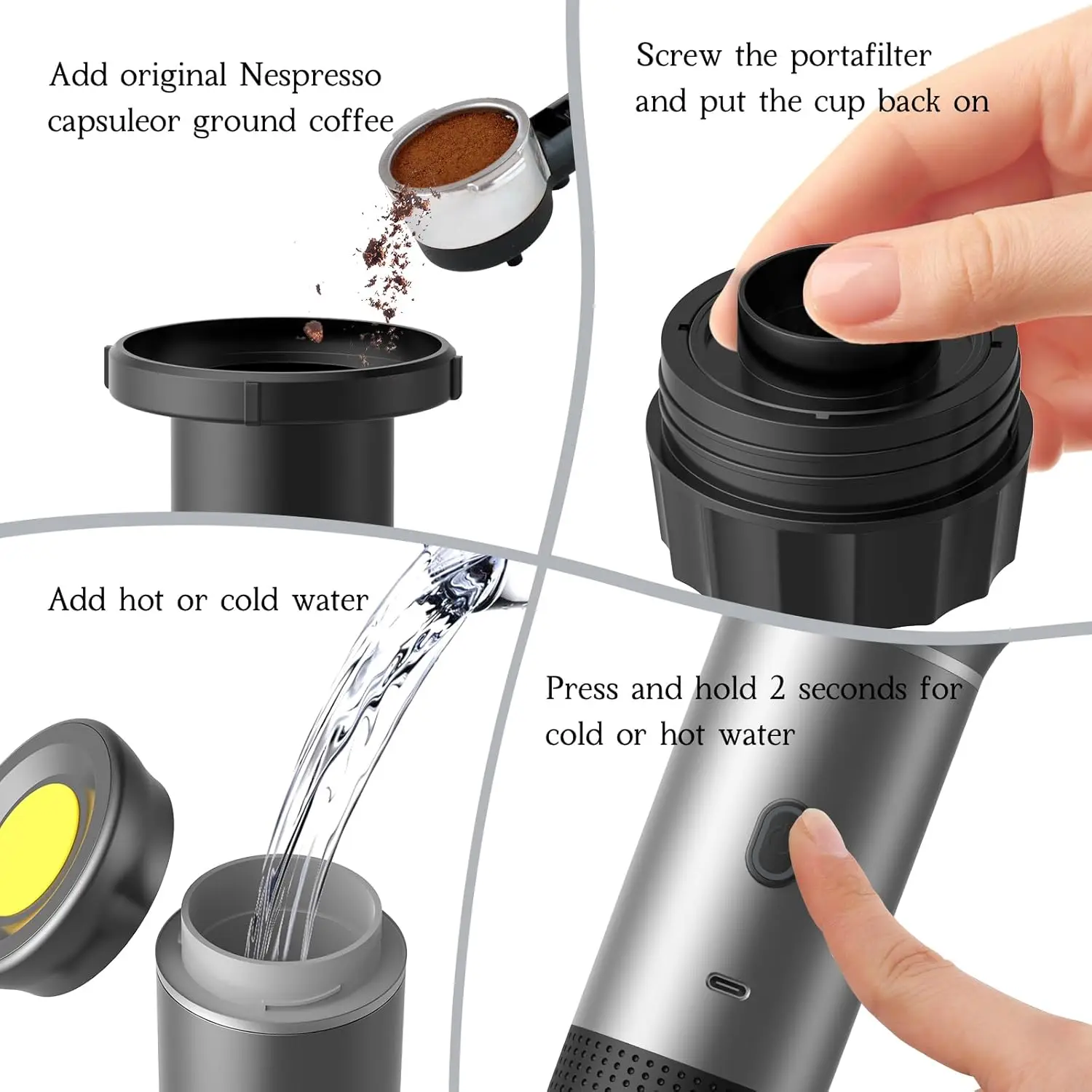 Add original Nespresso capsuleor ground coffee

Screw the portafilter and put the cup back on

Add hot or cold water

Press and hold 2 seconds for cold or hot water