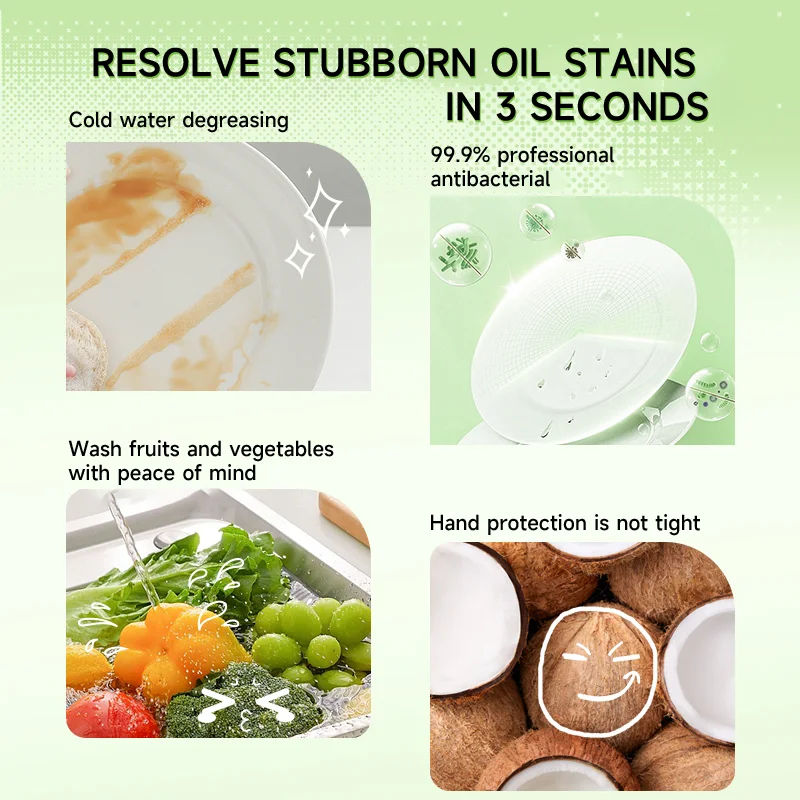 RESOLVE STUBBORN OIL STAINS IN 3 SECONDS

Cold water degreasing

99.9% professional antibacterial

Wash fruits and vegetables with peace of mind

Hand protection is not tight