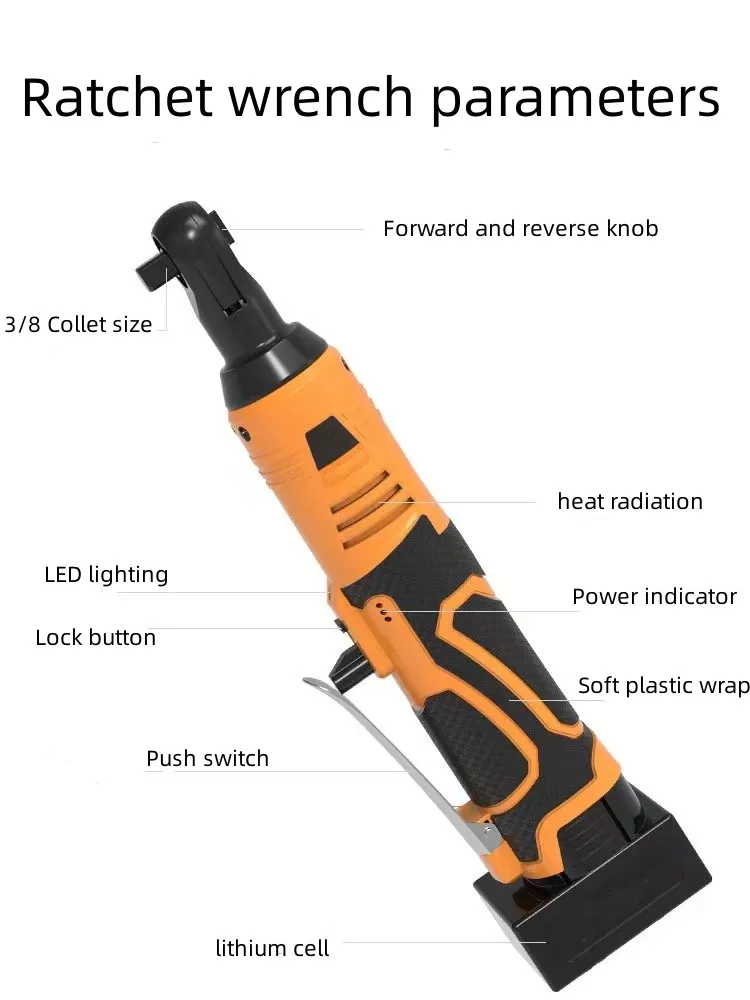 Ratchet wrench parameters

Forward and reverse knob

3/8 Collet size

heat radiation

LED lighting

Power indicator

Lock button

Soft plastic wrap

Push switch

lithium cell