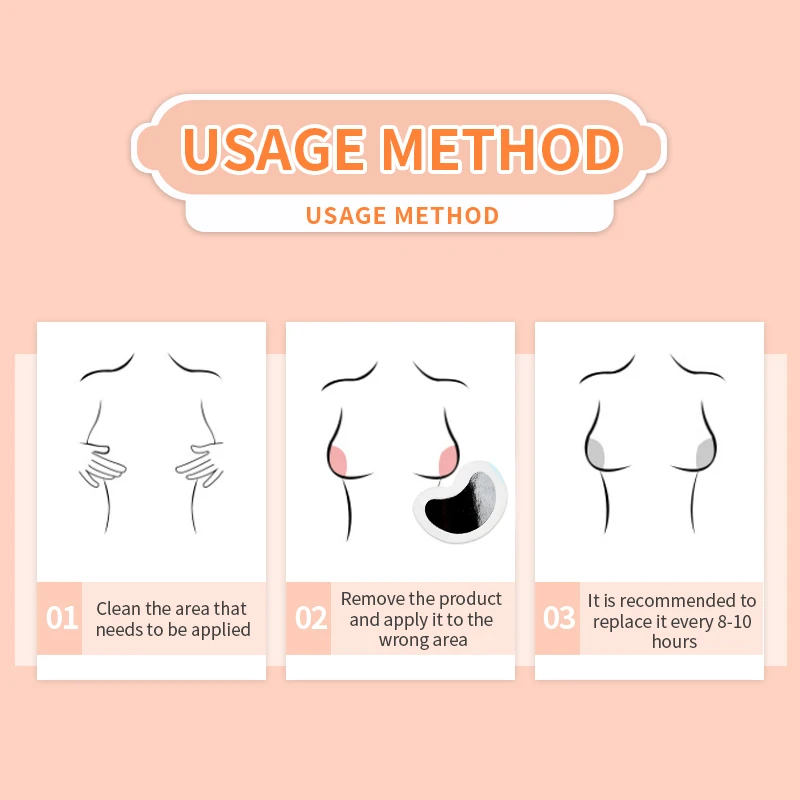 USAGE METHOD
USAGE METHOD

01 Clean the area that needs to be applied

02 Remove the product and apply it to the wrong area

03 It is recommended to replace it every 8-10 hours